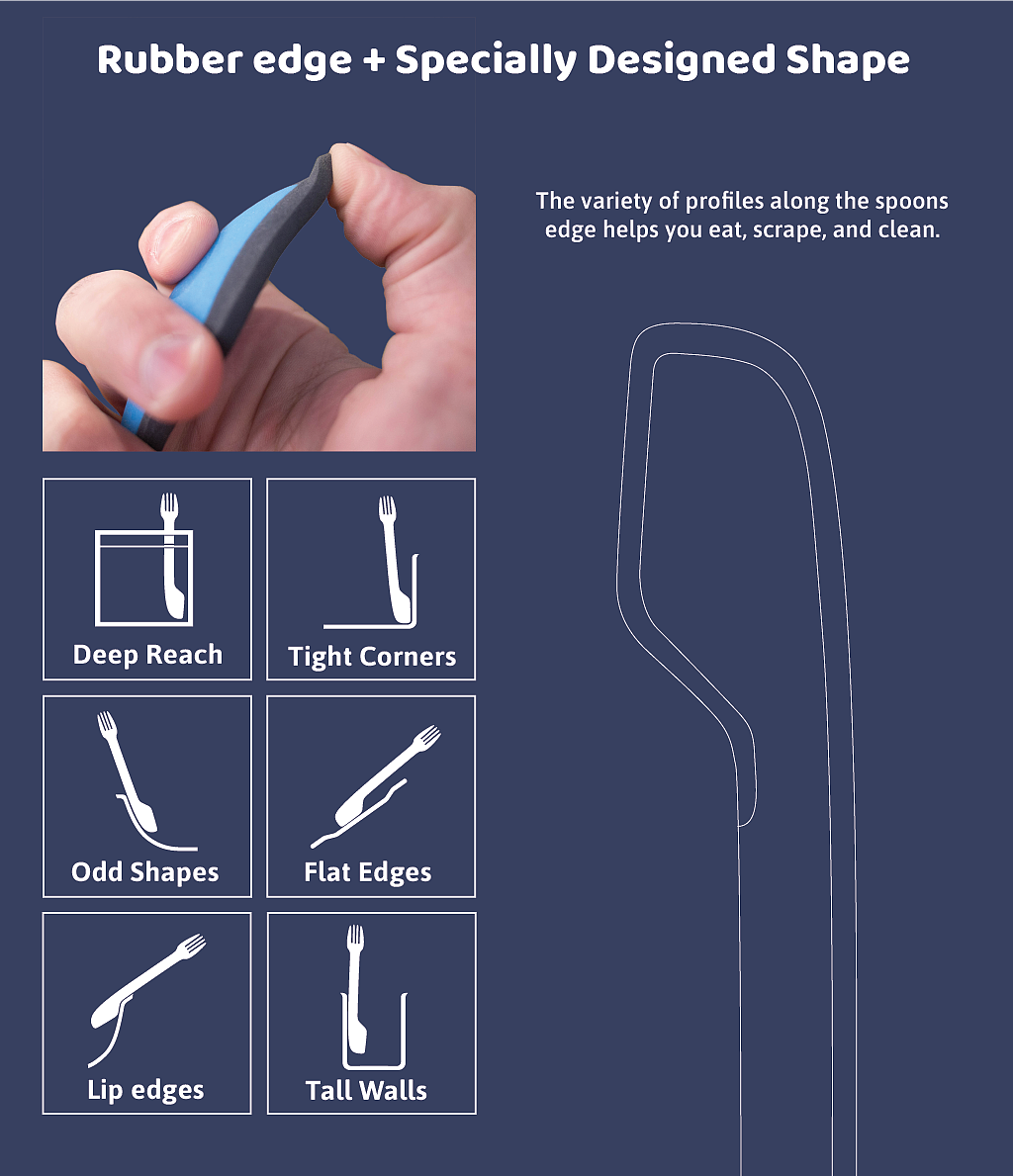 Rubber edge + Specially Designed Shape

The variety of profiles along the spoons edge helps you eat, scrape, and clean.

Deep Reach

Tight Corners

Odd Shapes

Flat Edges

Lip edges

Tall Walls