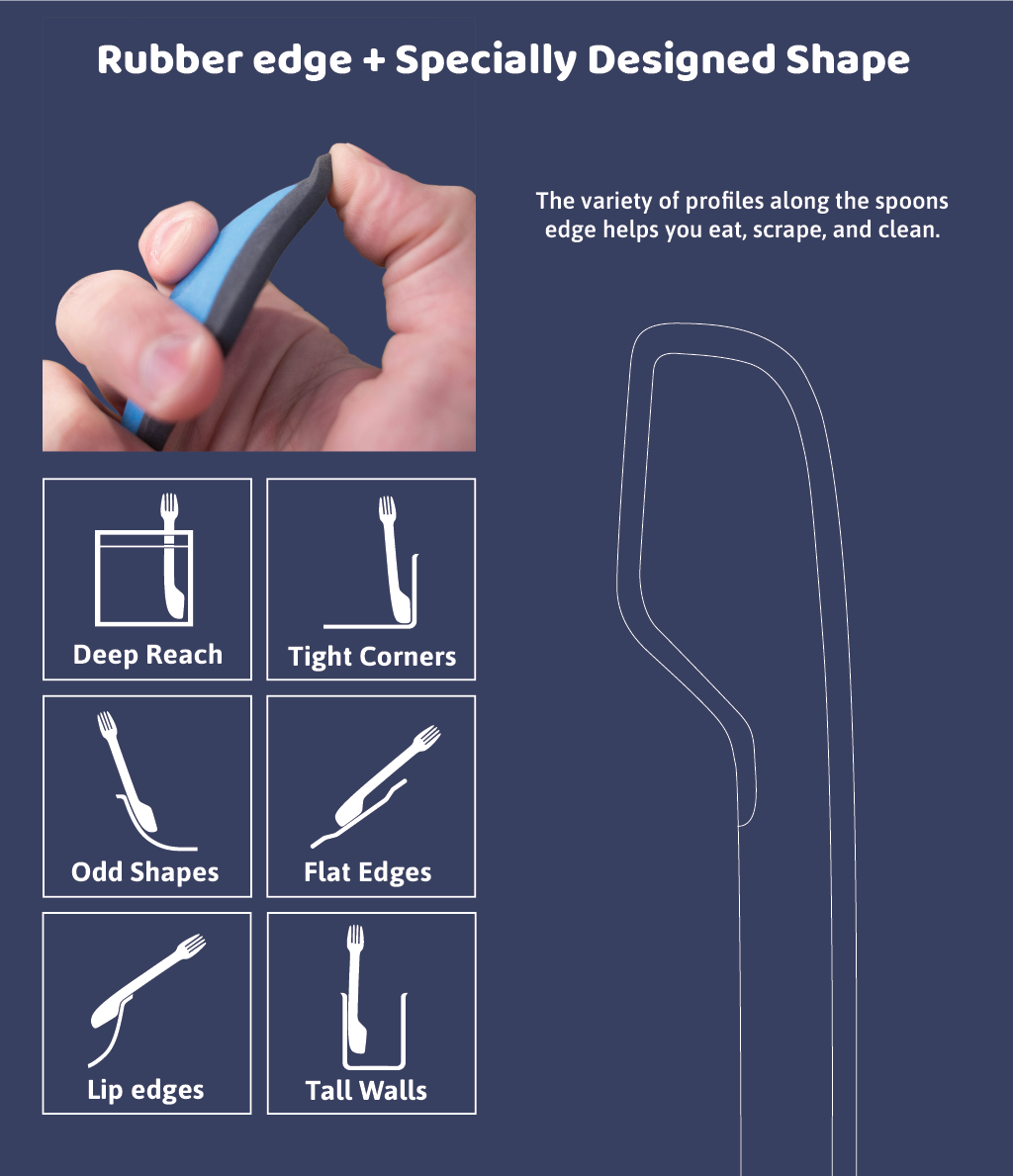 Rubber edge + Specially Designed Shape

The variety of profiles along the spoons edge helps you eat, scrape, and clean.

Deep Reach

Tight Corners

Odd Shapes

Flat Edges

Lip edges

Tall Walls