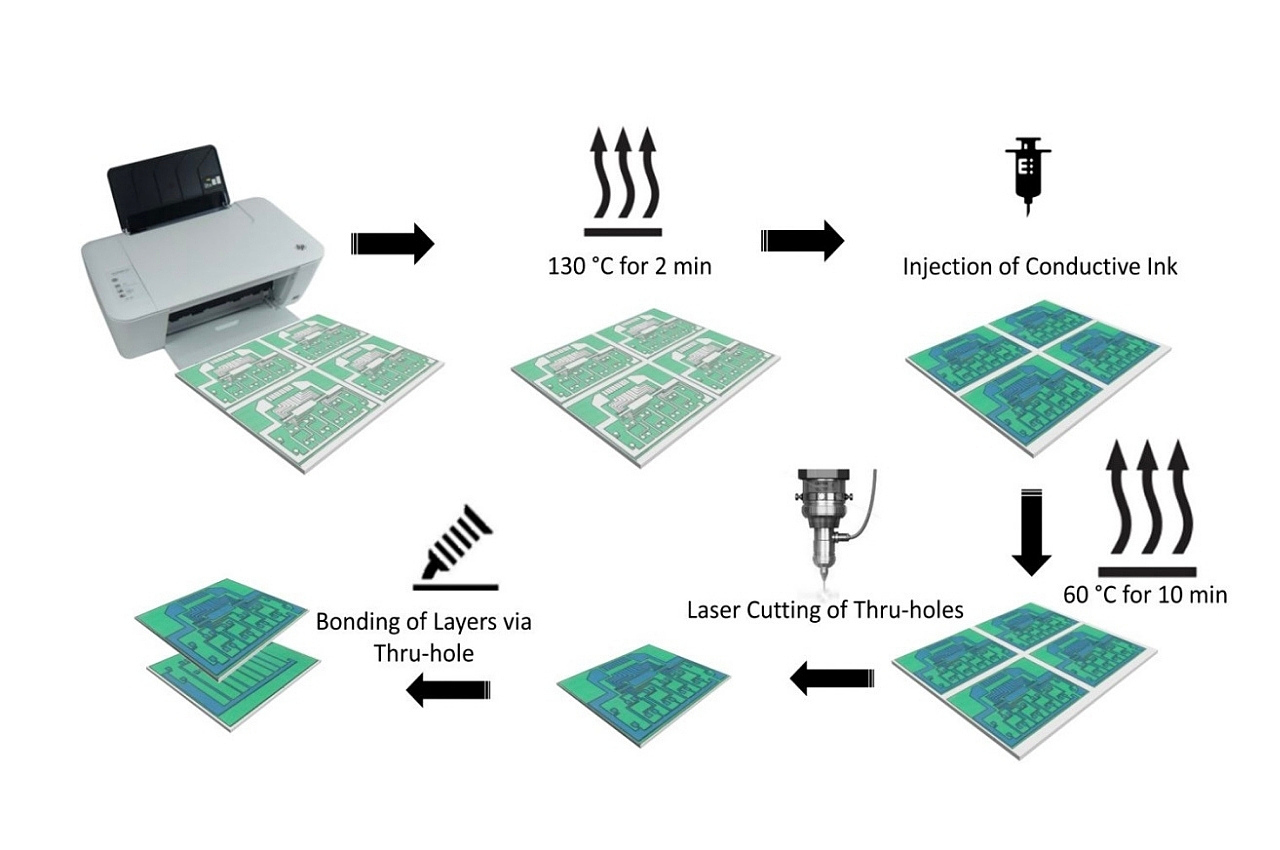 130 °C for 2 min

Injection of Conductive Ink

60 °C for 10 min

Laser Cutting of Thru-holes

Bonding of Layers via Thru-hole