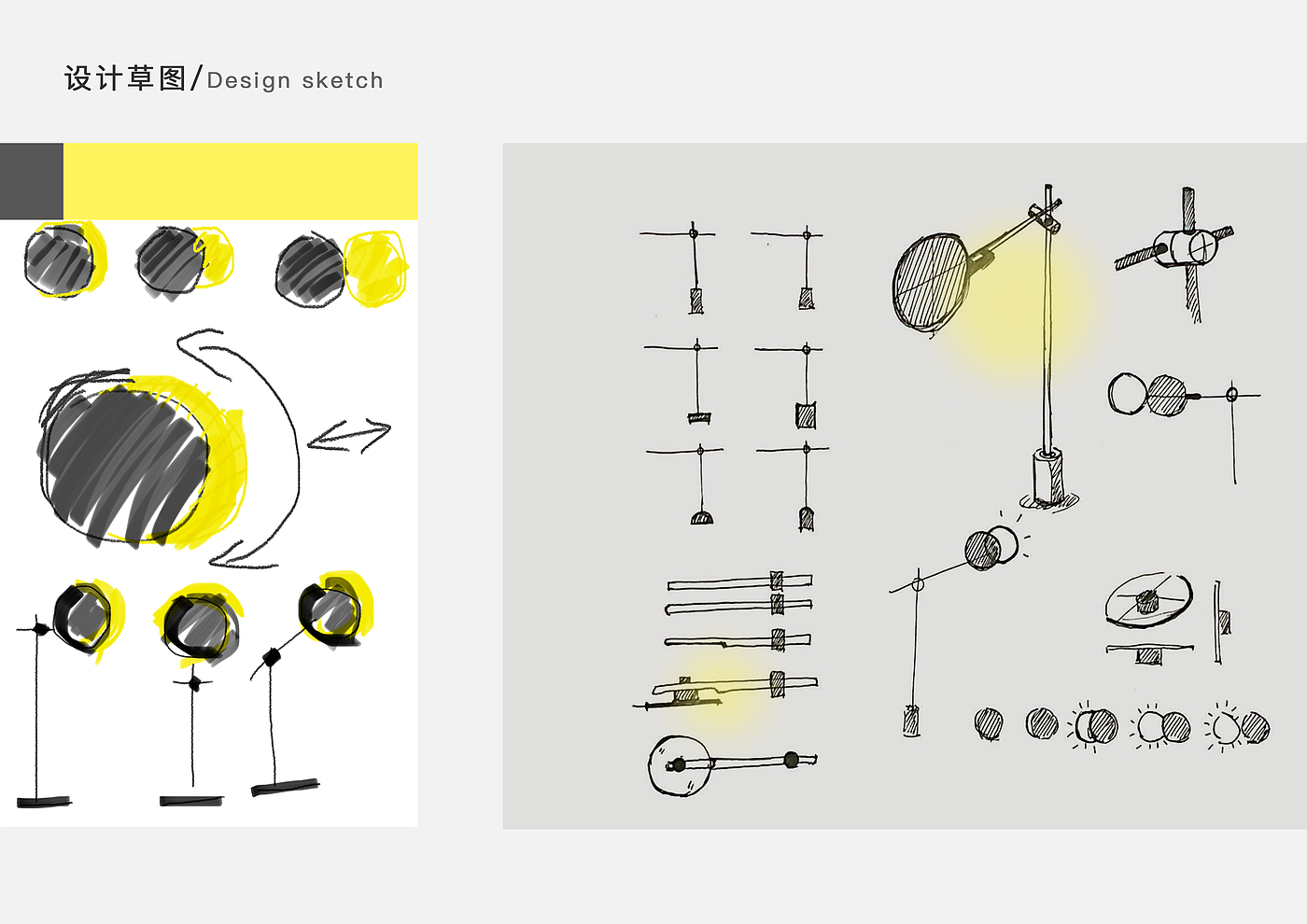 设计草图/Design sketch