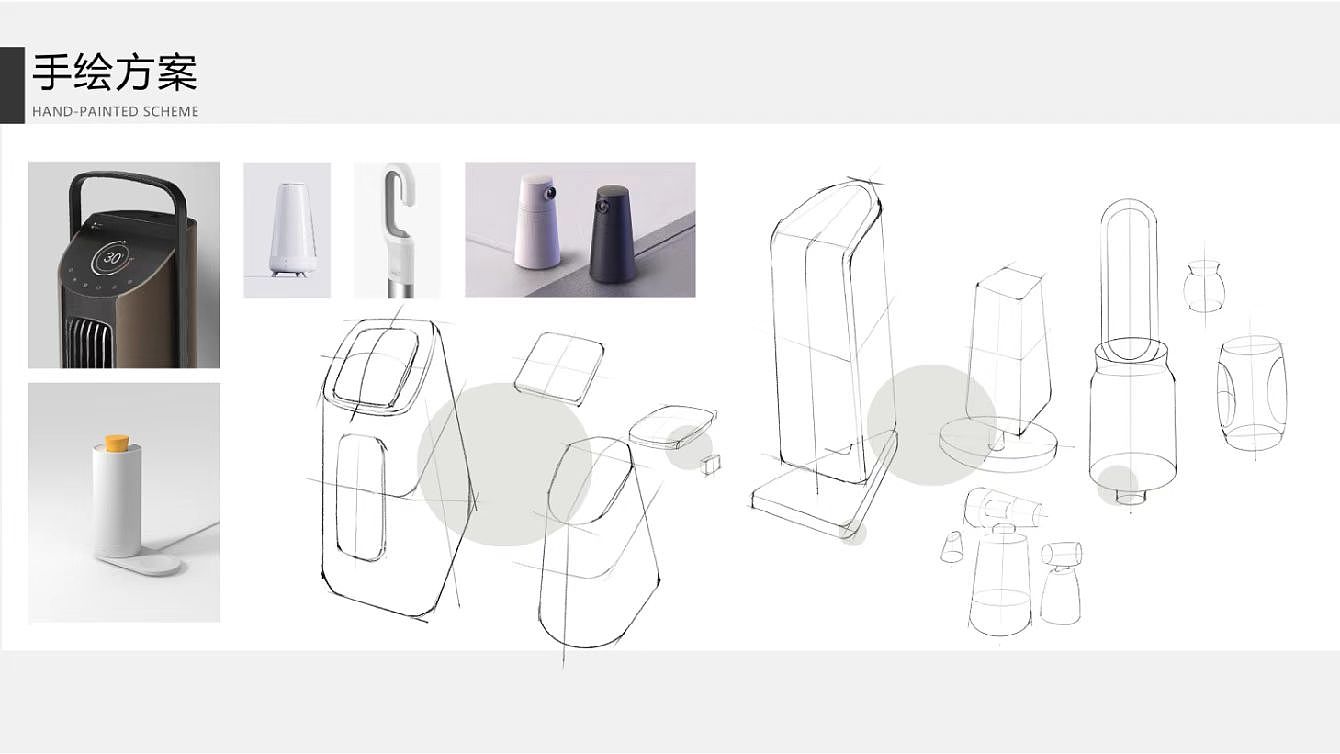 手绘方案
HAND-PAINTED SCHEME

30°