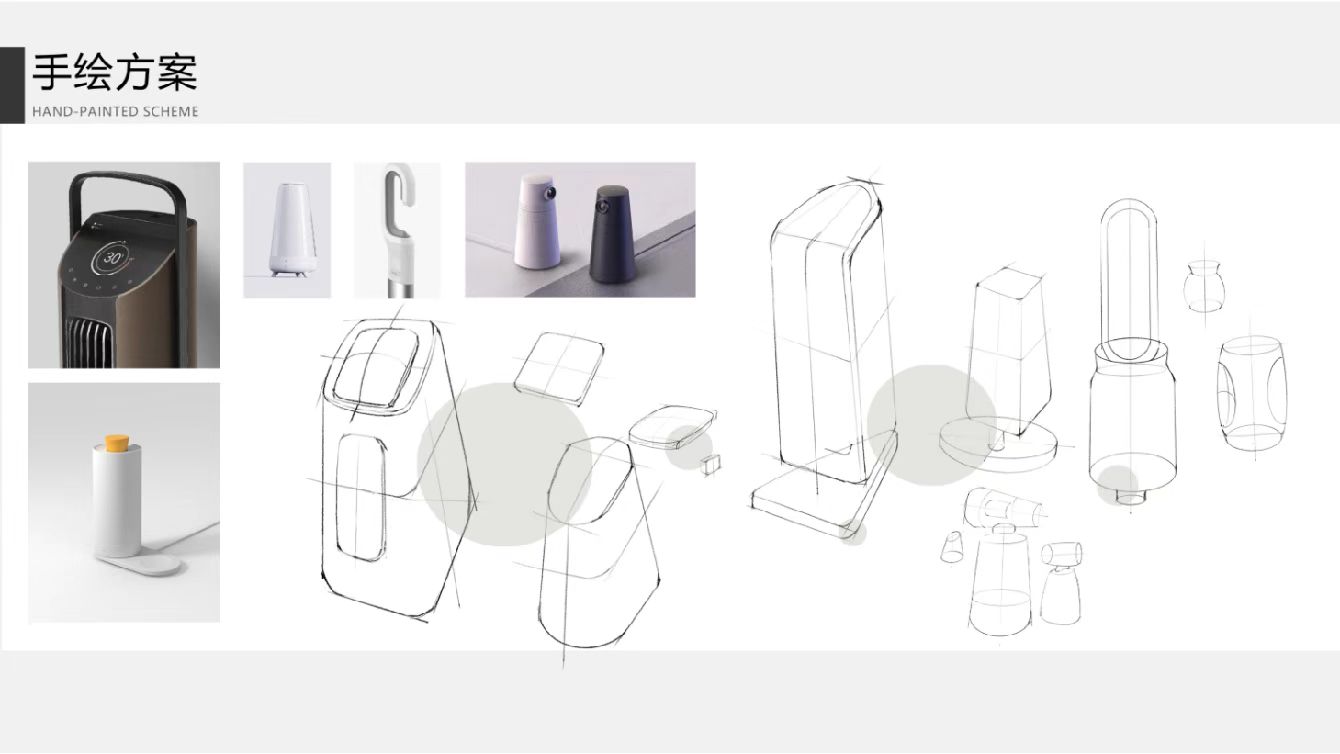 手绘方案
HAND-PAINTED SCHEME

30°