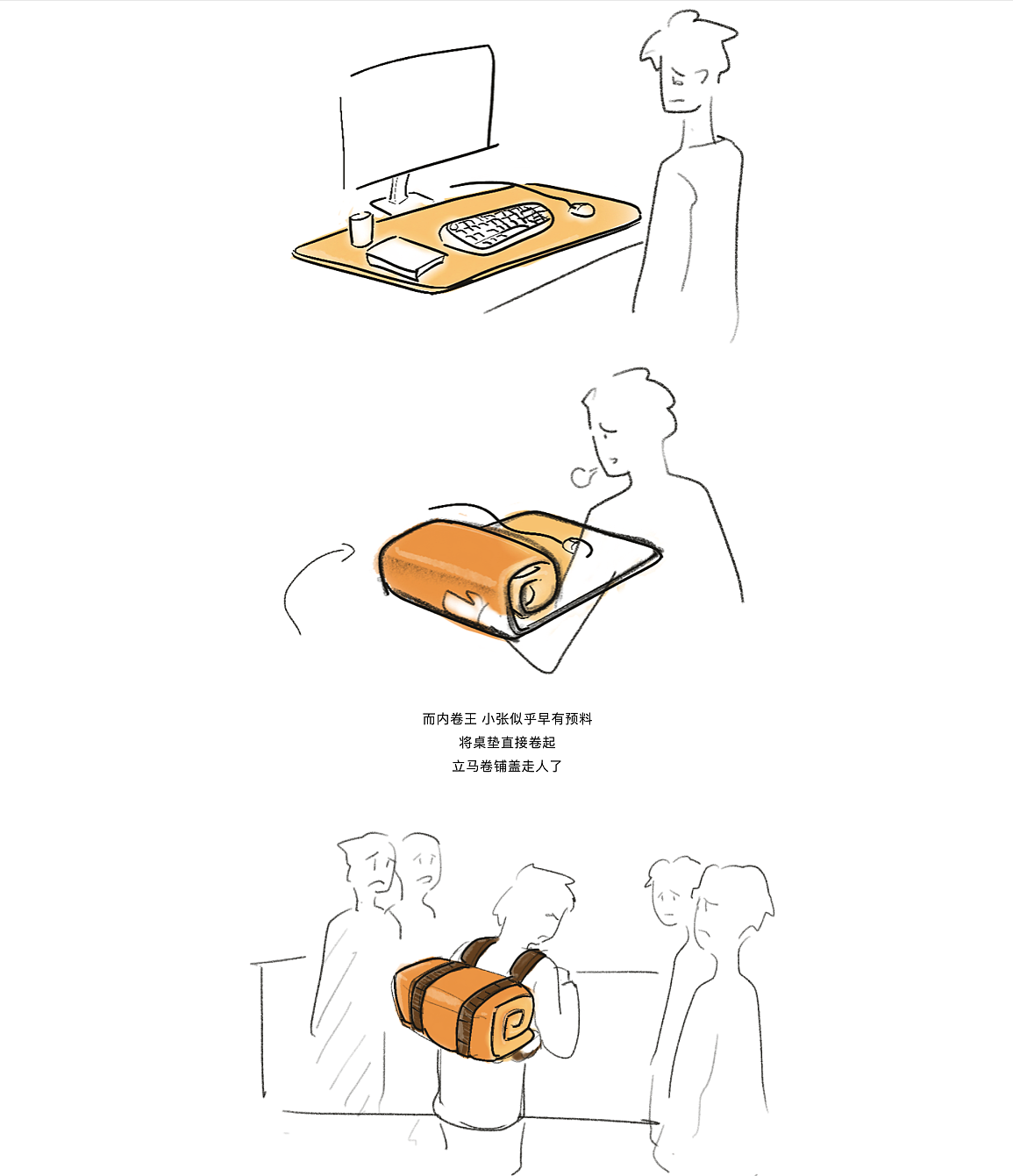 而内卷王 小张似乎早有预料
将桌垫直接卷起
立马卷铺盖走人了