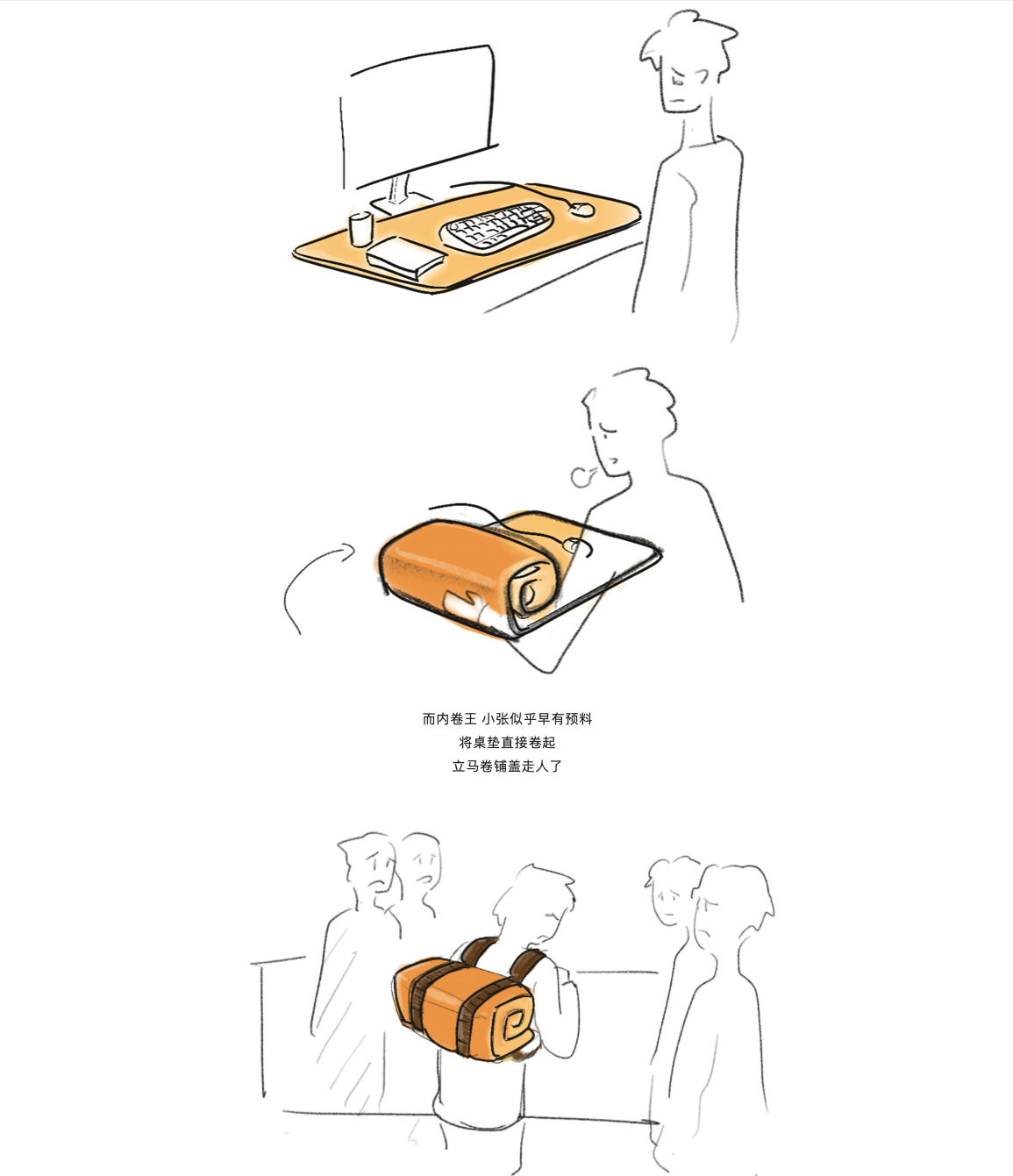 而内卷王 小张似乎早有预料
将桌垫直接卷起
立马卷铺盖走人了