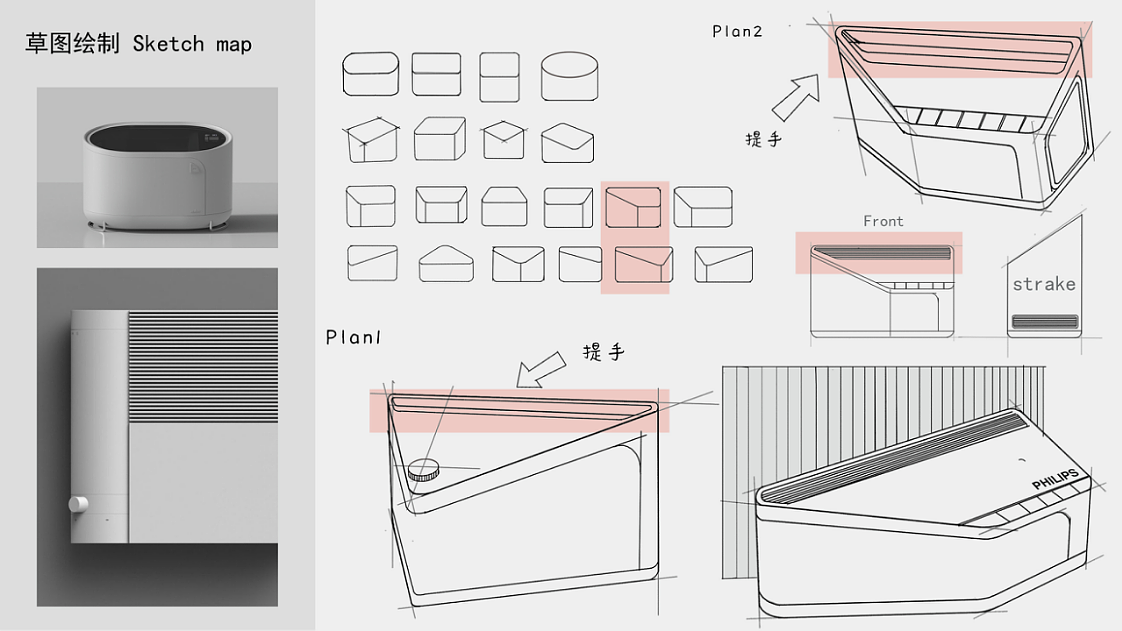 草图绘制 Sketch map

Plan2

提手

Front

strake

Plan1

提手

PHILIPS