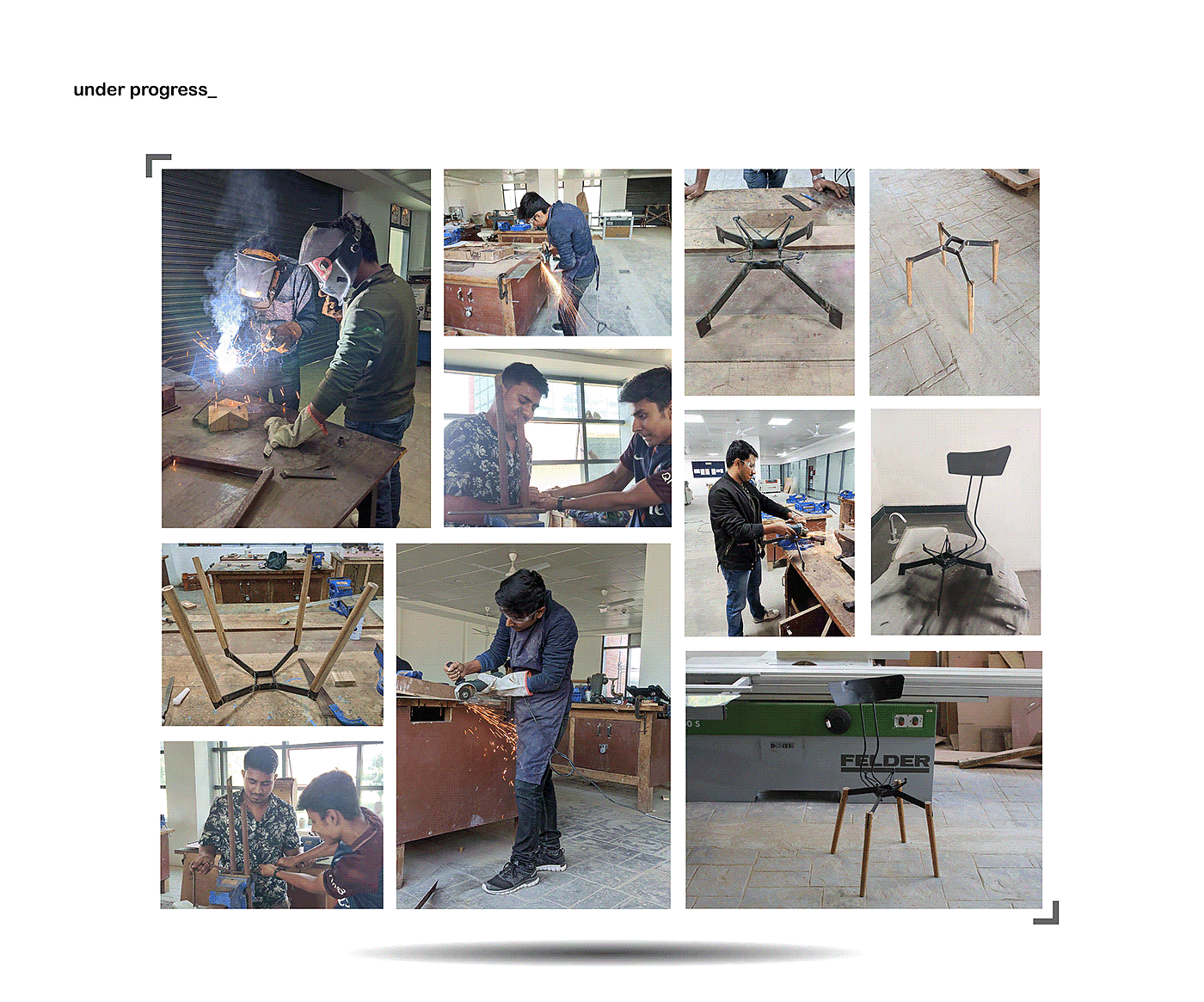 under progress_

FELDER