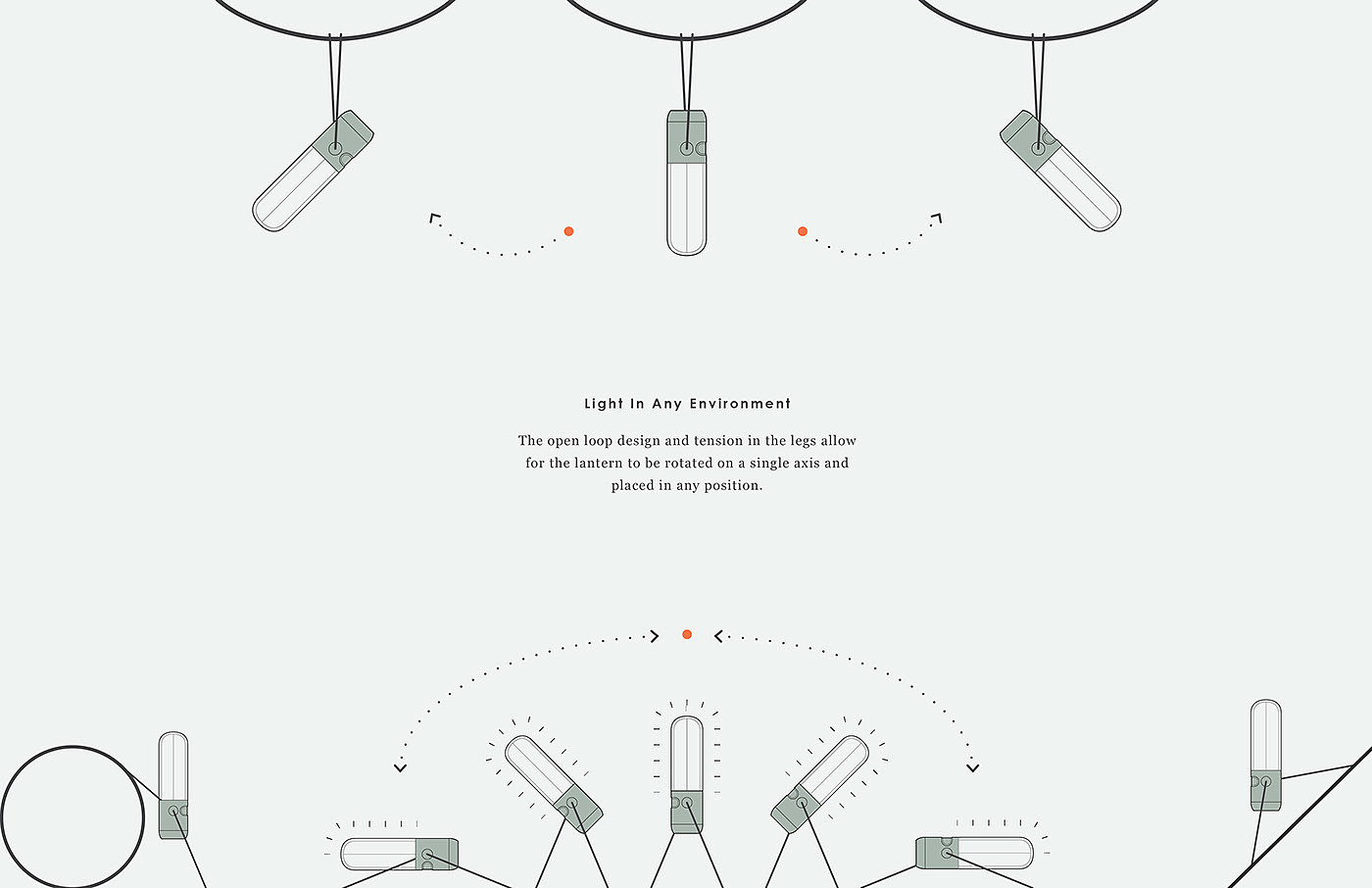 Light In Any Environment

The open loop design and tension in the legs allow for the lantern to be rotated on a single axis and placed in any position.