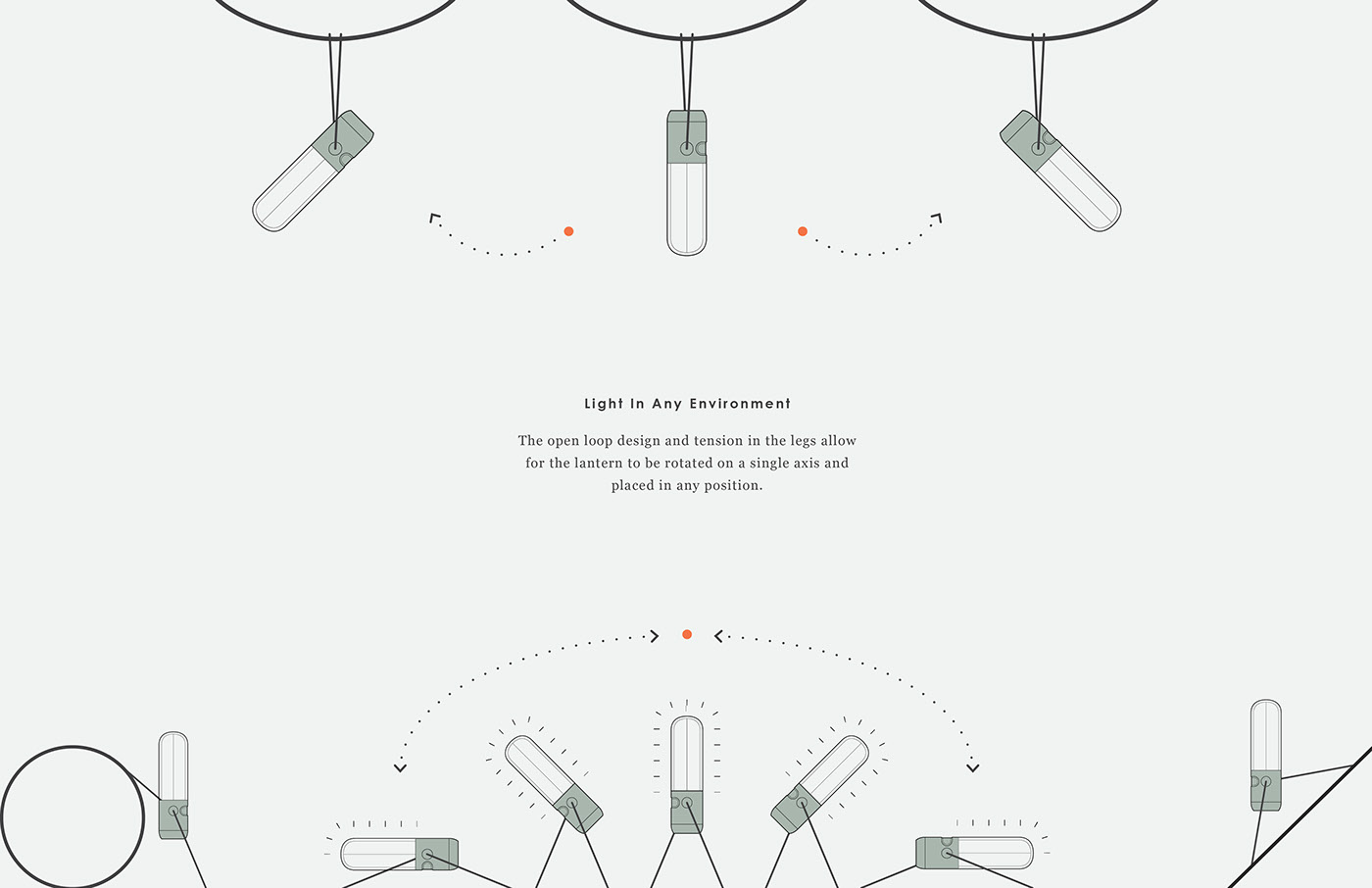 Light In Any Environment

The open loop design and tension in the legs allow for the lantern to be rotated on a single axis and placed in any position.