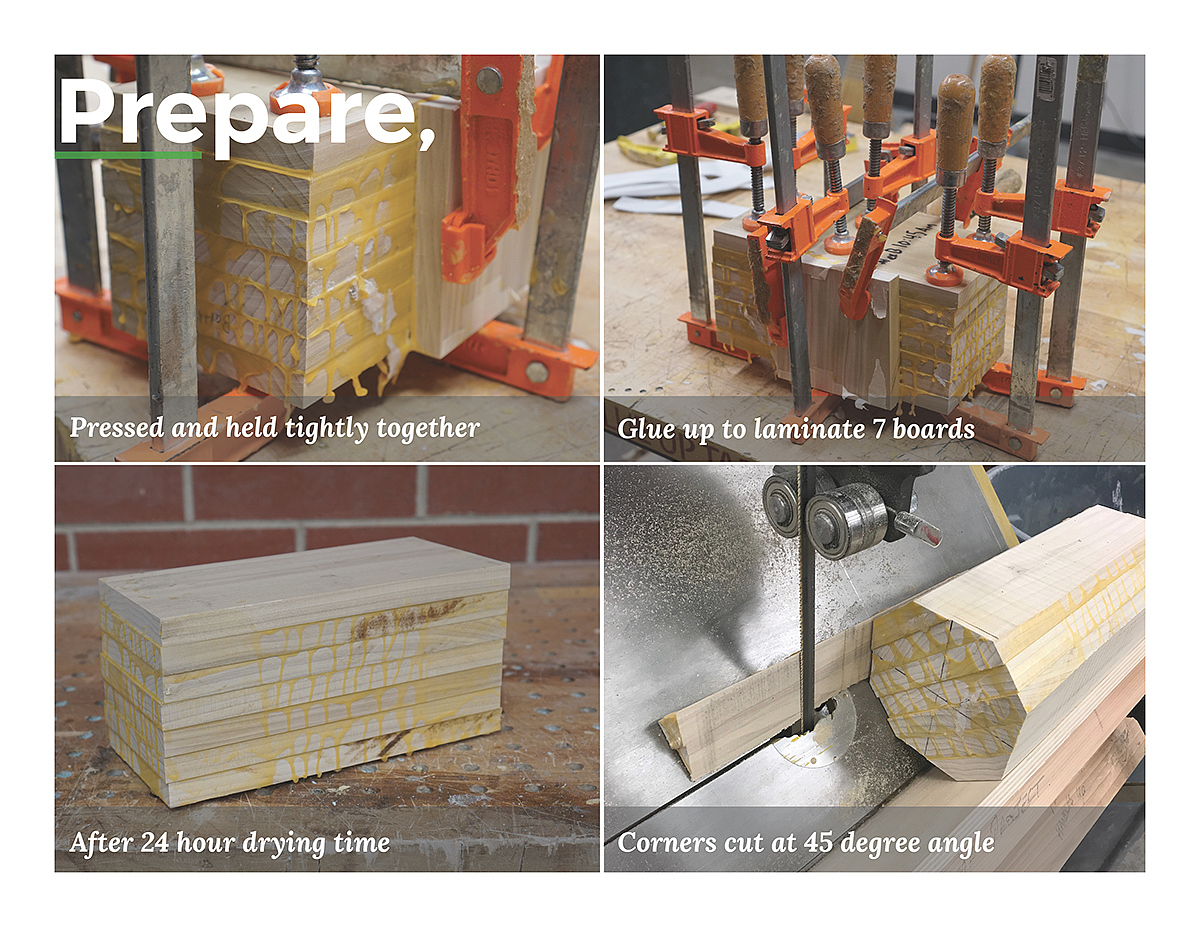 Prepare,

Pressed and held tightly together

Glue up to laminate 7 boards

After 24 hour drying time

Corners cut at 45 degree angle