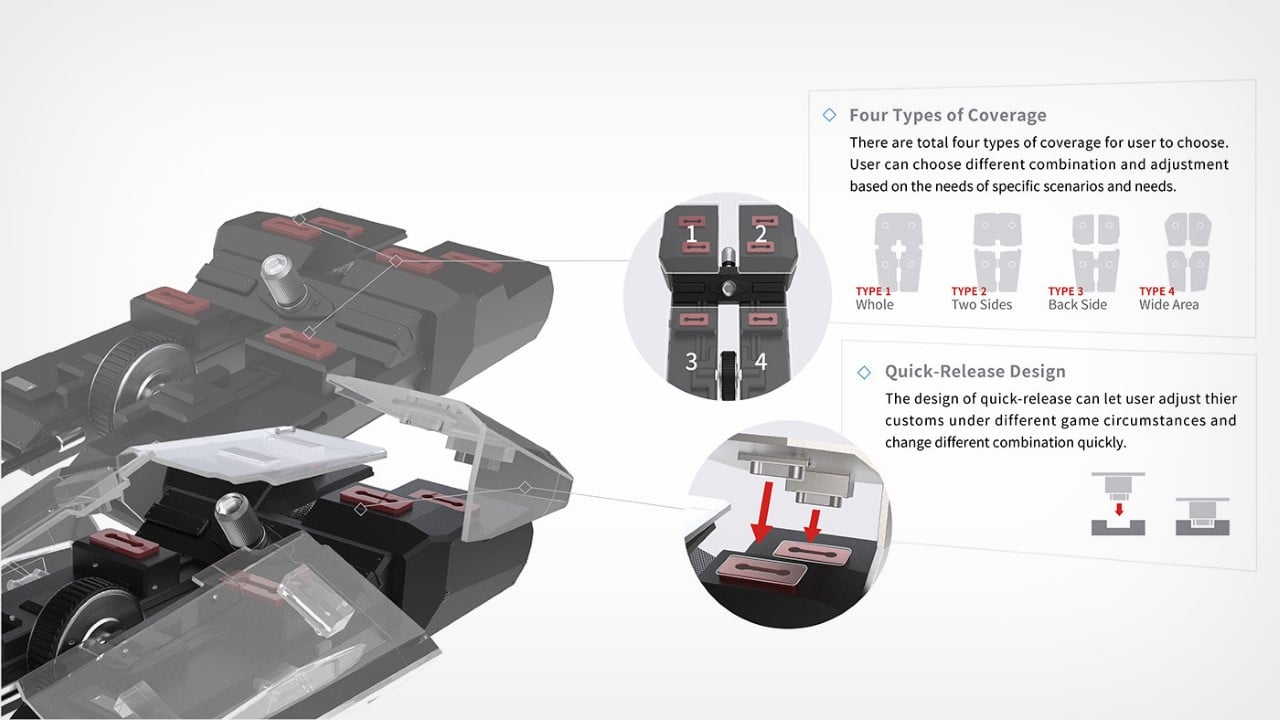 1
2
3
4

Four Types of Coverage
There are total four types of coverage for user to choose. User can choose different combination and adjustment based on the needs of specific scenarios and needs.

TYPE 1
Whole

TYPE 2
Two Sides

TYPE 3
Back Side

TYPE 4
Wide Area

Quick-Release Design
The design of quick-release can let user adjust thier customs under different game circumstances and change different combination quickly.