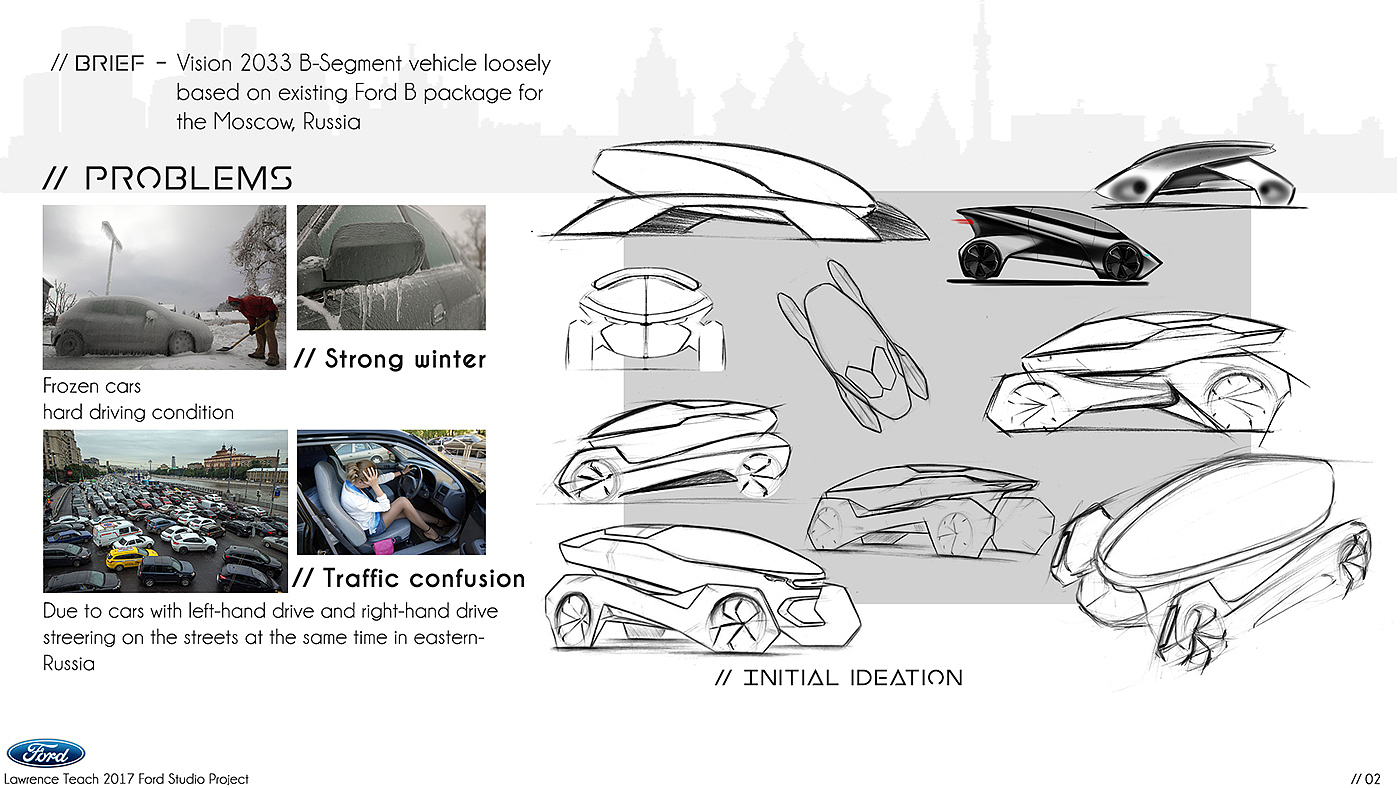 // BRIEF - Vision 2033 B-Segment vehicle loosely based on existing Ford B package for the Moscow, Russia

// PROBLEMS

// Strong winter

Frozen cars
hard driving condition

// Traffic confusion

Due to cars with left-hand drive and right-hand drive streering on the streets at the same time in eastern-Russia

// INITIAL IDEATION

Ford

Lawrence Teach 2017 Ford Studio Project

// 02