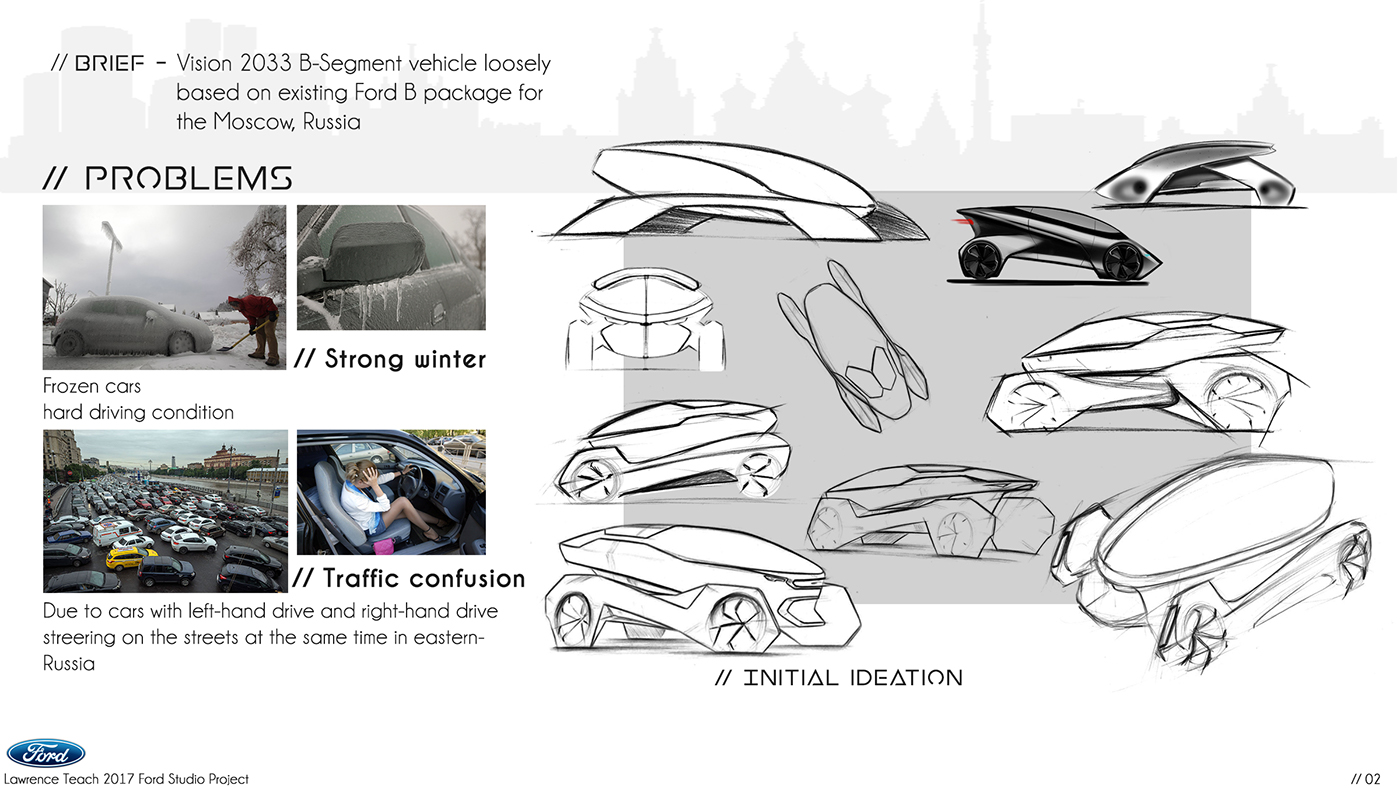 // BRIEF - Vision 2033 B-Segment vehicle loosely based on existing Ford B package for the Moscow, Russia

// PROBLEMS

// Strong winter

Frozen cars
hard driving condition

// Traffic confusion

Due to cars with left-hand drive and right-hand drive streering on the streets at the same time in eastern-Russia

// INITIAL IDEATION

Ford

Lawrence Teach 2017 Ford Studio Project

// 02