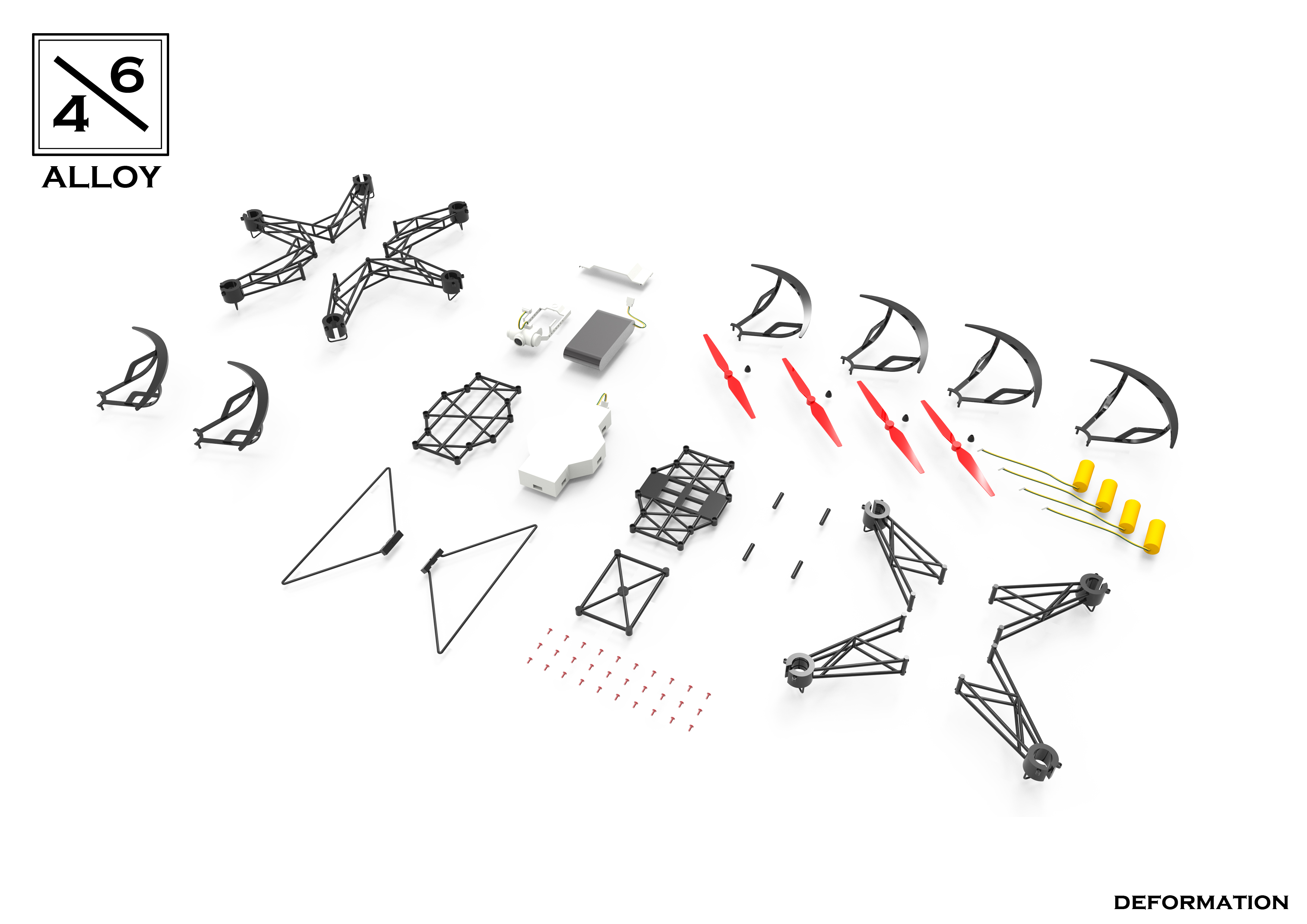 6
4
ALLOY

DEFORMATION