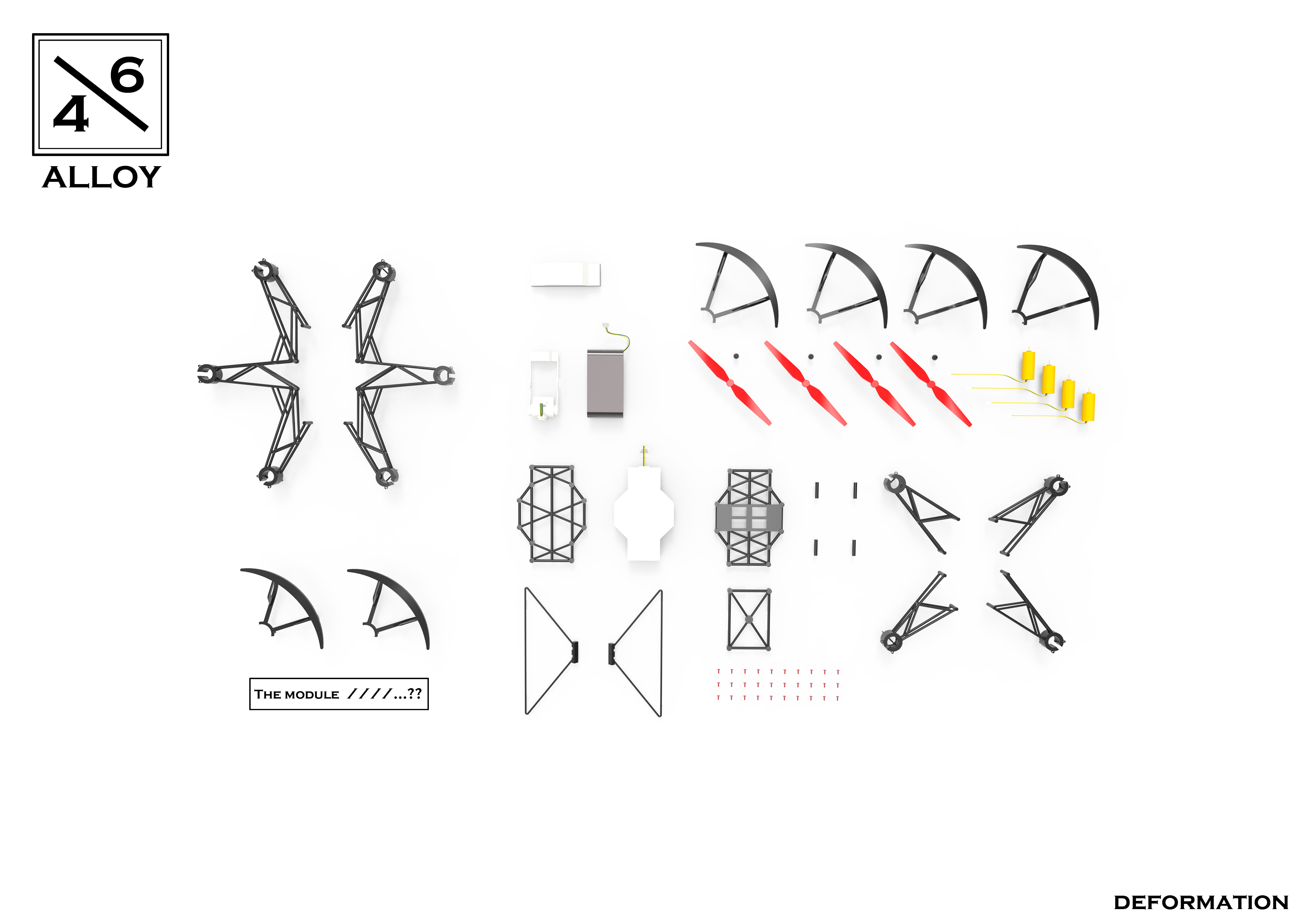 4 6

ALLOY

THE MODULE ////...??

DEFORMATION