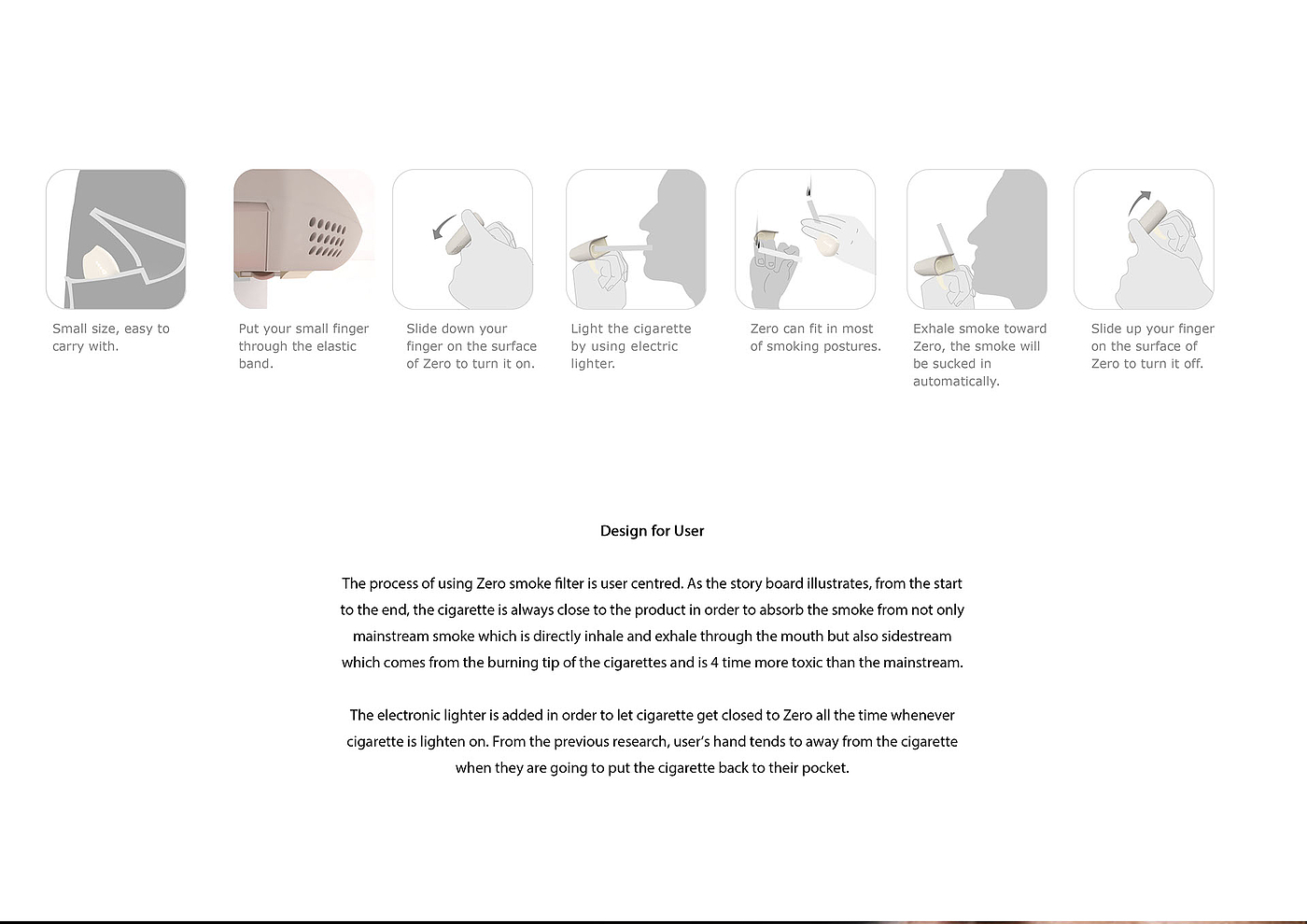 Small size, easy to carry with.

Put your small finger through the elastic band.

Slide down your finger on the surface of Zero to turn it on.

Light the cigarette by using electric lighter.

Zero can fit in most of smoking postures.

Exhale smoke toward Zero, the smoke will be sucked in automatically.

Slide up your finger on the surface of Zero to turn it off.

Design for User

The process of using Zero smoke filter is user centred. As the story board illustrates, from the start to the end, the cigarette is always close to the product in order to absorb the smoke from not only mainstream smoke which is directly inhale and exhale through the mouth but also sidestream which comes from the burning tip of the cigarettes and is 4 time more toxic than the mainstream.

The electronic lighter is added in order to let cigarette get closed to Zero all the time whenever cigarette is lighten on. From the previous research, user's hand tends to away from the cigarette when they are going to put the cigarette back to their pocket.