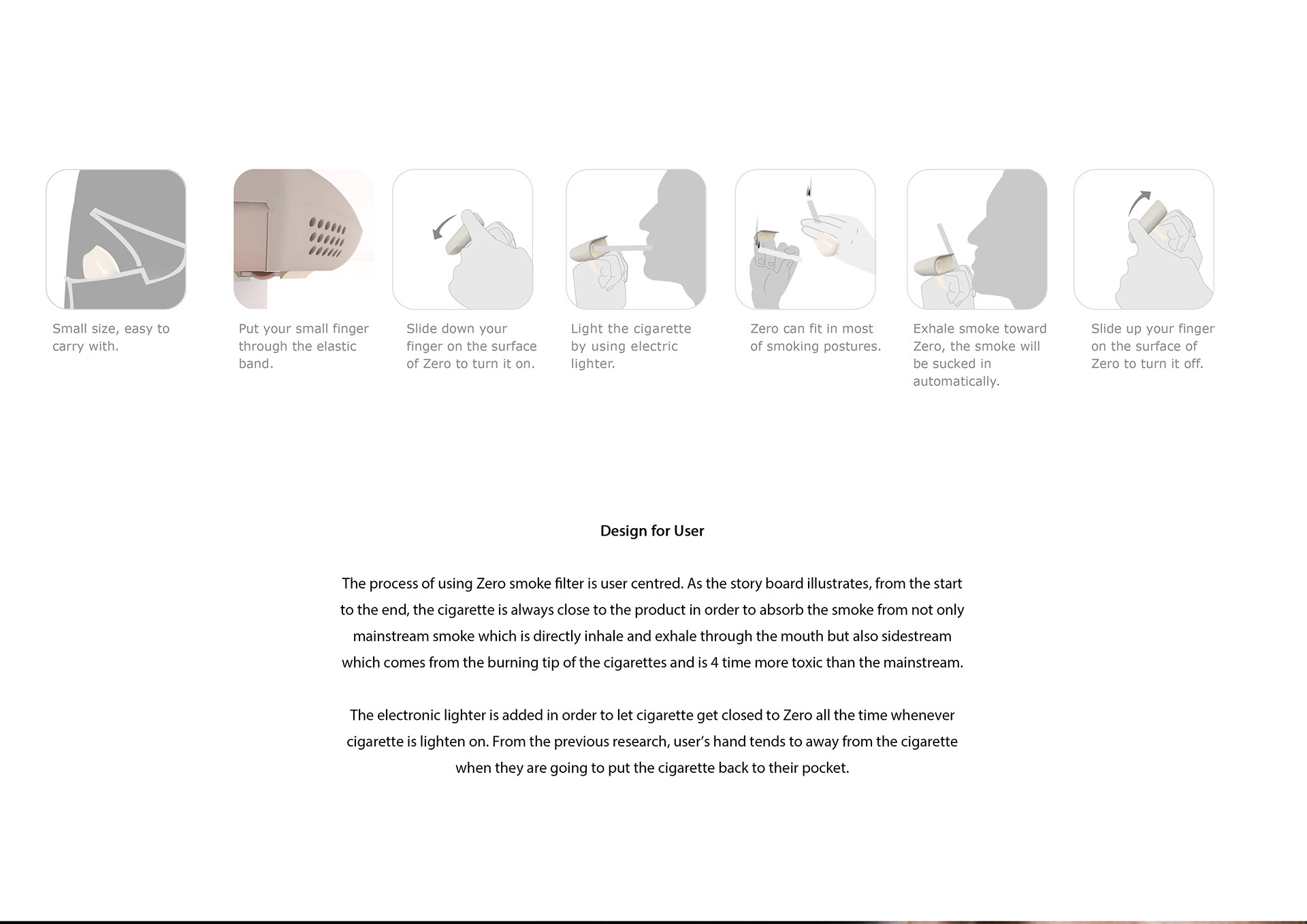 Small size, easy to carry with.

Put your small finger through the elastic band.

Slide down your finger on the surface of Zero to turn it on.

Light the cigarette by using electric lighter.

Zero can fit in most of smoking postures.

Exhale smoke toward Zero, the smoke will be sucked in automatically.

Slide up your finger on the surface of Zero to turn it off.

Design for User

The process of using Zero smoke filter is user centred. As the story board illustrates, from the start to the end, the cigarette is always close to the product in order to absorb the smoke from not only mainstream smoke which is directly inhale and exhale through the mouth but also sidestream which comes from the burning tip of the cigarettes and is 4 time more toxic than the mainstream.

The electronic lighter is added in order to let cigarette get closed to Zero all the time whenever cigarette is lighten on. From the previous research, user's hand tends to away from the cigarette when they are going to put the cigarette back to their pocket.