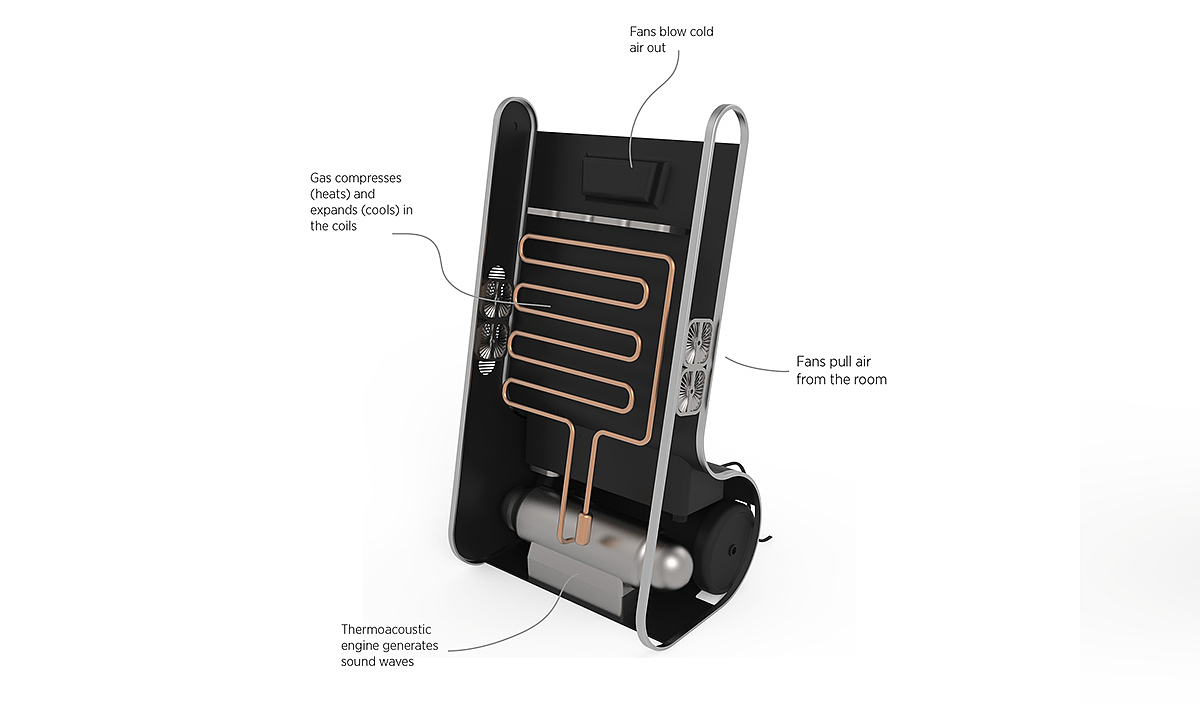 Fans blow cold air out

Gas compresses (heats) and expands (cools) in the coils

Fans pull air from the room

Thermoacoustic engine generates sound waves