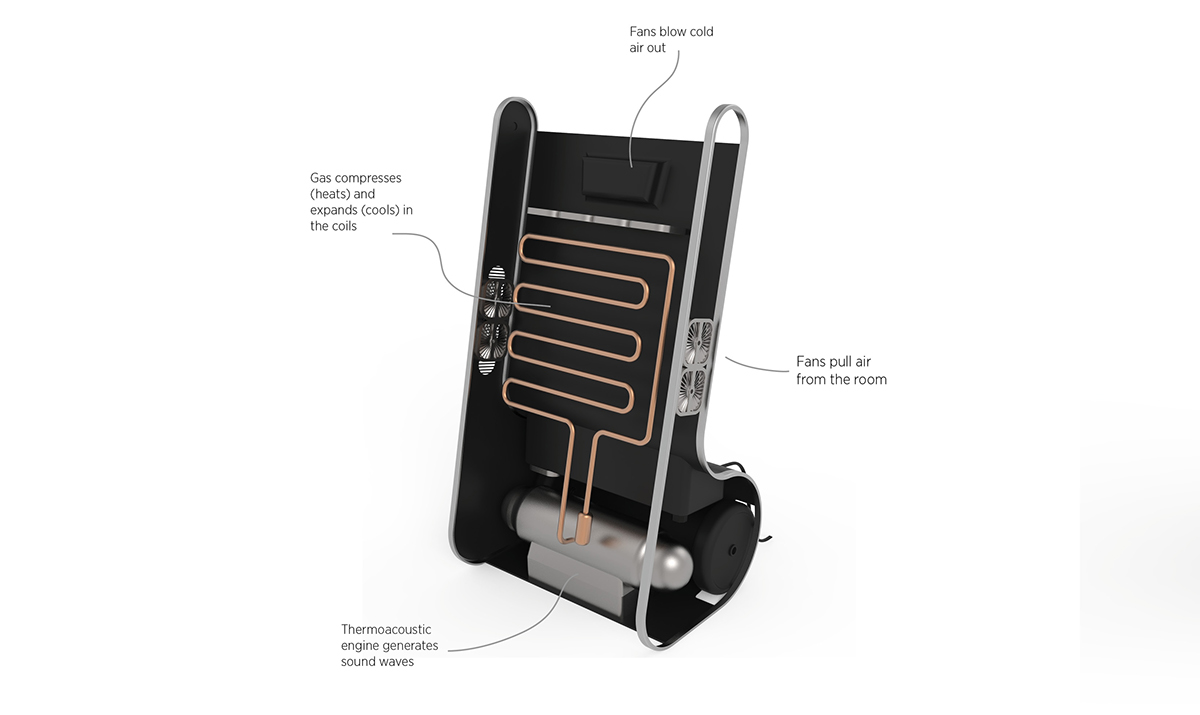 Fans blow cold air out

Gas compresses (heats) and expands (cools) in the coils

Fans pull air from the room

Thermoacoustic engine generates sound waves