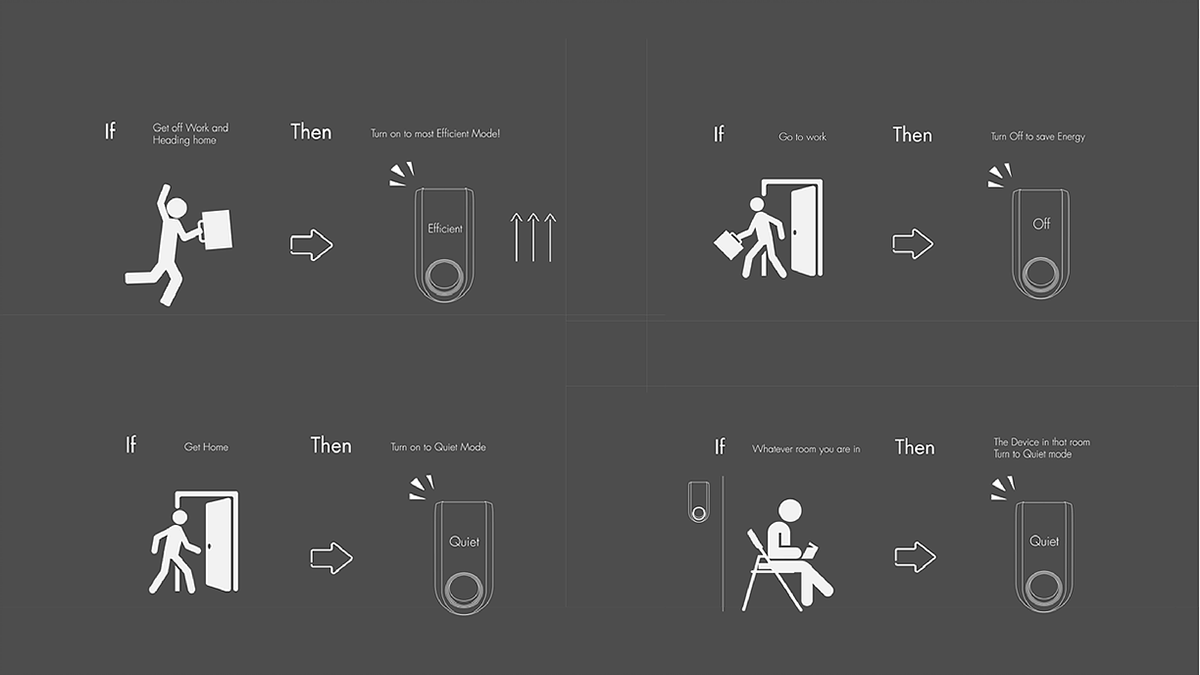 If Get off Work and Heading home

Then Turn on to most Efficient Mode!

Efficient

If Go to work

Then Turn Off to save Energy

Off

If Get Home

Then Turn on to Quiet Mode

Quiet

If Whatever room you are in

Then The Device in that room Turn to Quiet mode

Quiet