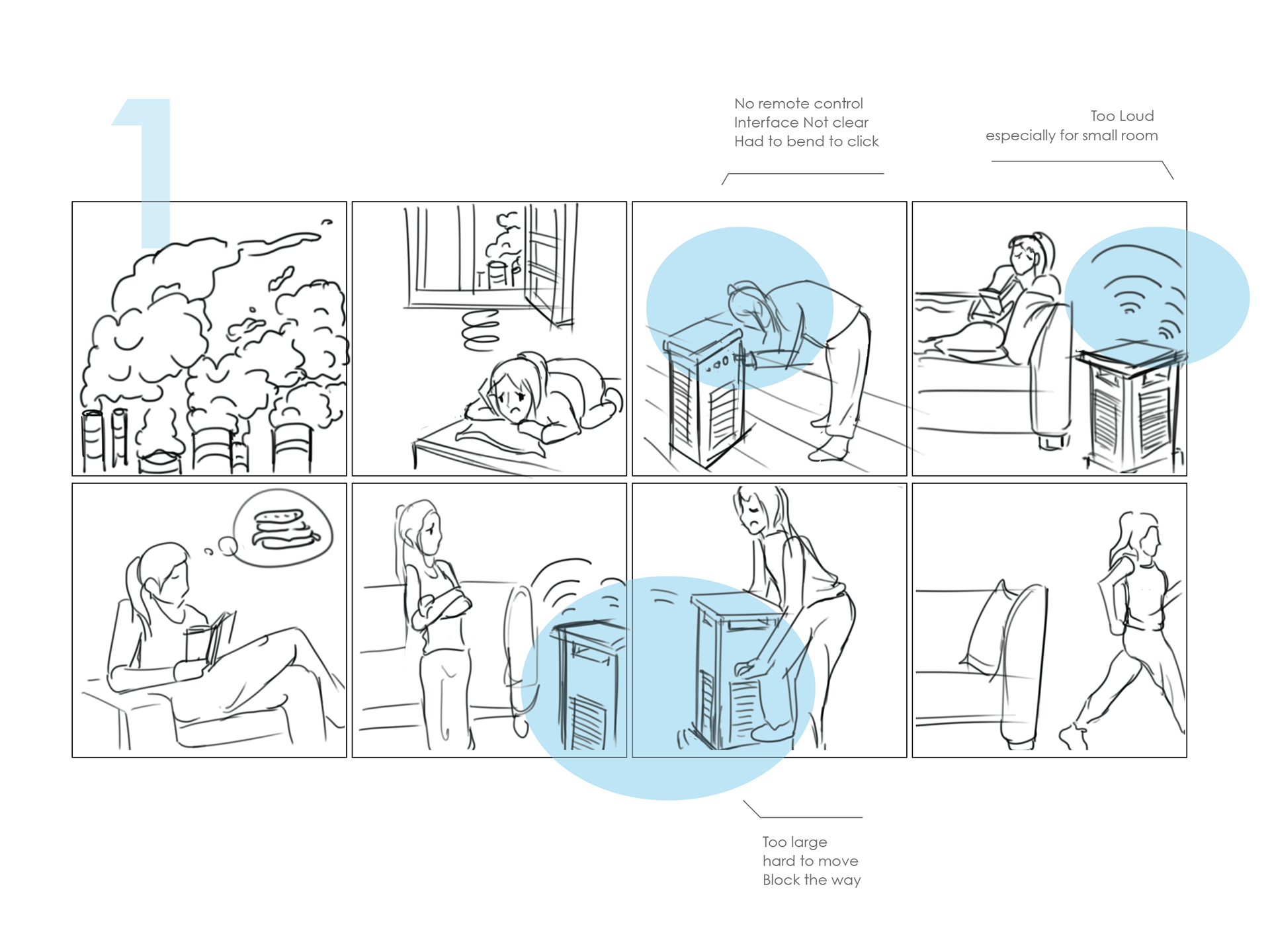 1

No remote control
Interface Not clear
Had to bend to click

Too Loud
especially for small room

Too large
hard to move
Block the way