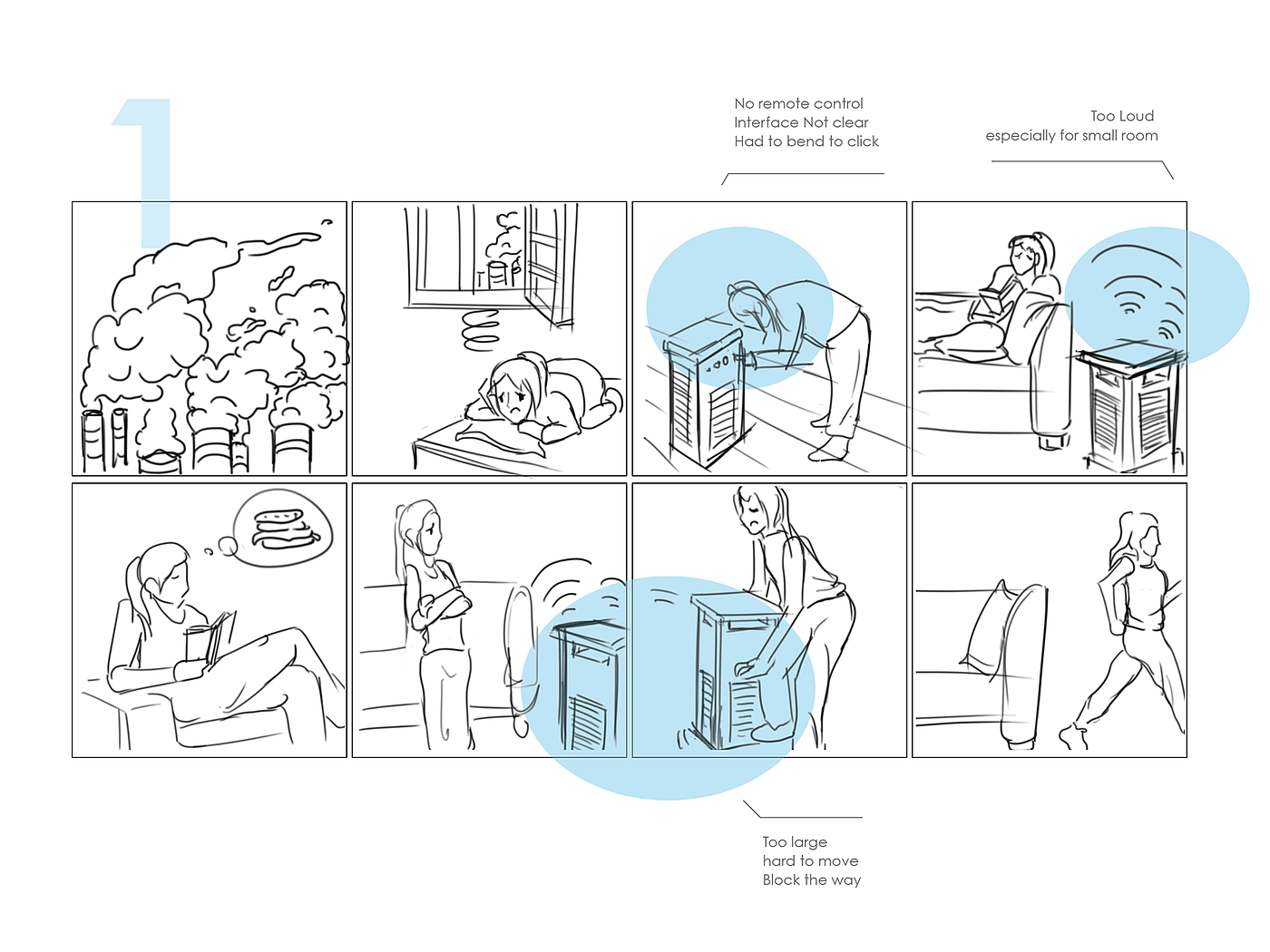 1

No remote control
Interface Not clear
Had to bend to click

Too Loud
especially for small room

Too large
hard to move
Block the way