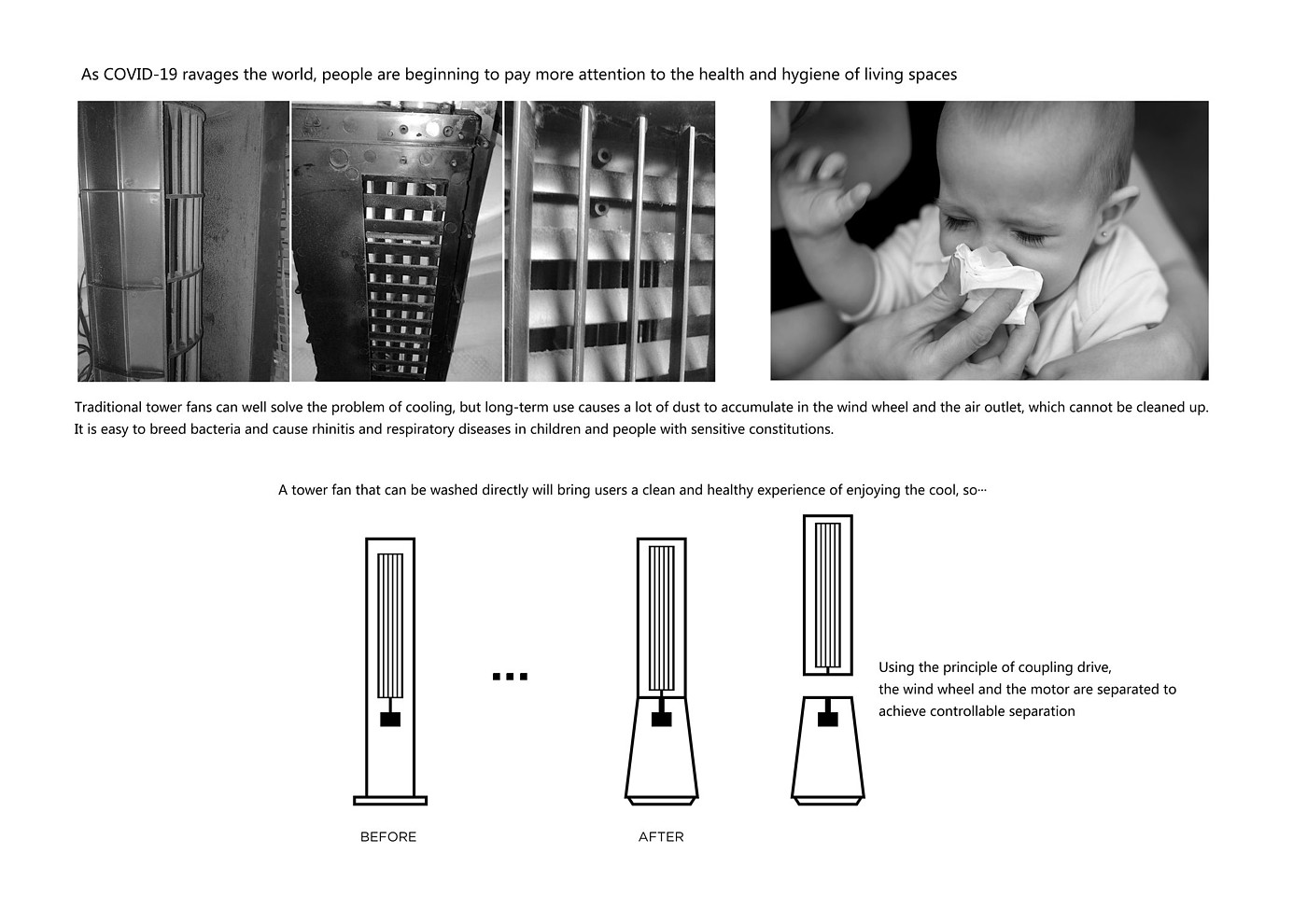 As COVID-19 ravages the world, people are beginning to pay more attention to the health and hygiene of living spaces

Traditional tower fans can well solve the problem of cooling, but long-term use causes a lot of dust to accumulate in the wind wheel and the air outlet, which cannot be cleaned up. It is easy to breed bacteria and cause rhinitis and respiratory diseases in children and people with sensitive constitutions.

A tower fan that can be washed directly will bring users a clean and healthy experience of enjoying the cool, so···

...

Using the principle of coupling drive, the wind wheel and the motor are separated to achieve controllable separation

BEFORE

AFTER