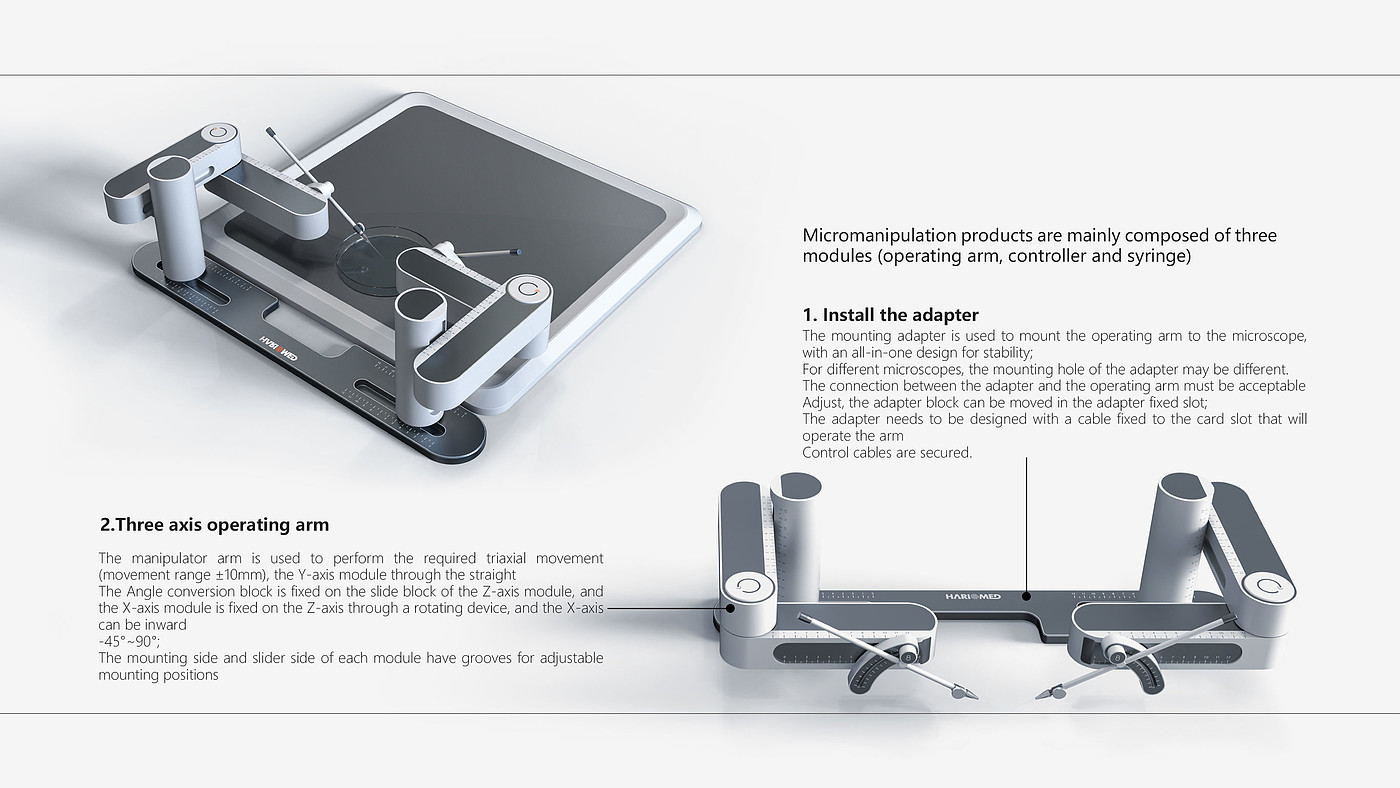 HARIOMED

Micromanipulation products are mainly composed of three modules (operating arm, controller and syringe)

1. Install the adapter
The mounting adapter is used to mount the operating arm to the microscope, with an all-in-one design for stability;
For different microscopes, the mounting hole of the adapter may be different.
The connection between the adapter and the operating arm must be acceptable
Adjust, the adapter block can be moved in the adapter fixed slot;
The adapter needs to be designed with a cable fixed to the card slot that will operate the arm
Control cables are secured.

2.Three axis operating arm

The manipulator arm is used to perform the required triaxial movement (movement range ±10mm), the Y-axis module through the straight
The Angle conversion block is fixed on the slide block of the Z-axis module, and the X-axis module is fixed on the Z-axis through a rotating device, and the X-axis can be inward
-45°~90°;
The mounting side and slider side of each module have grooves for adjustable mounting positions

HARIOMED