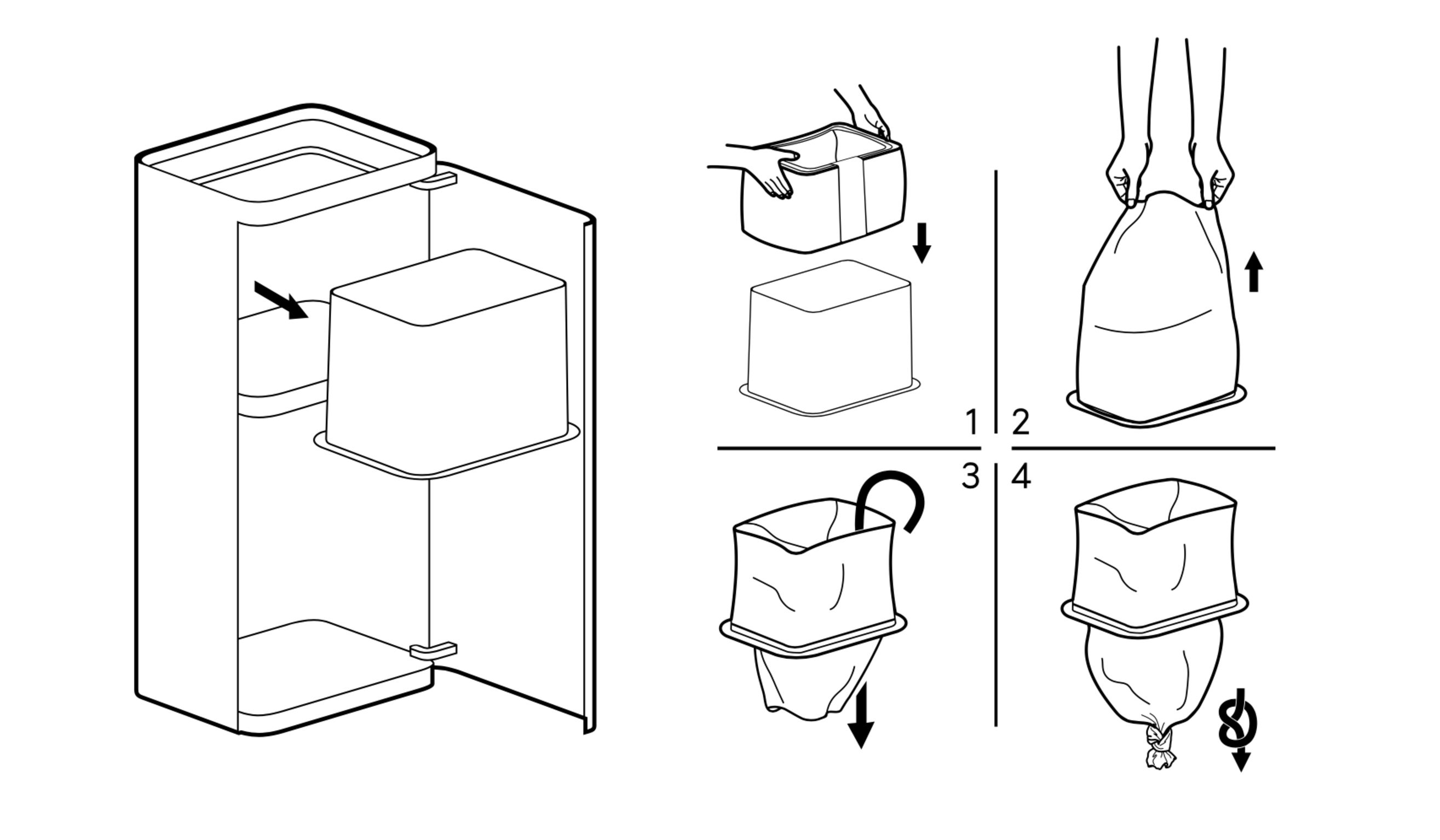 1
2
3
4