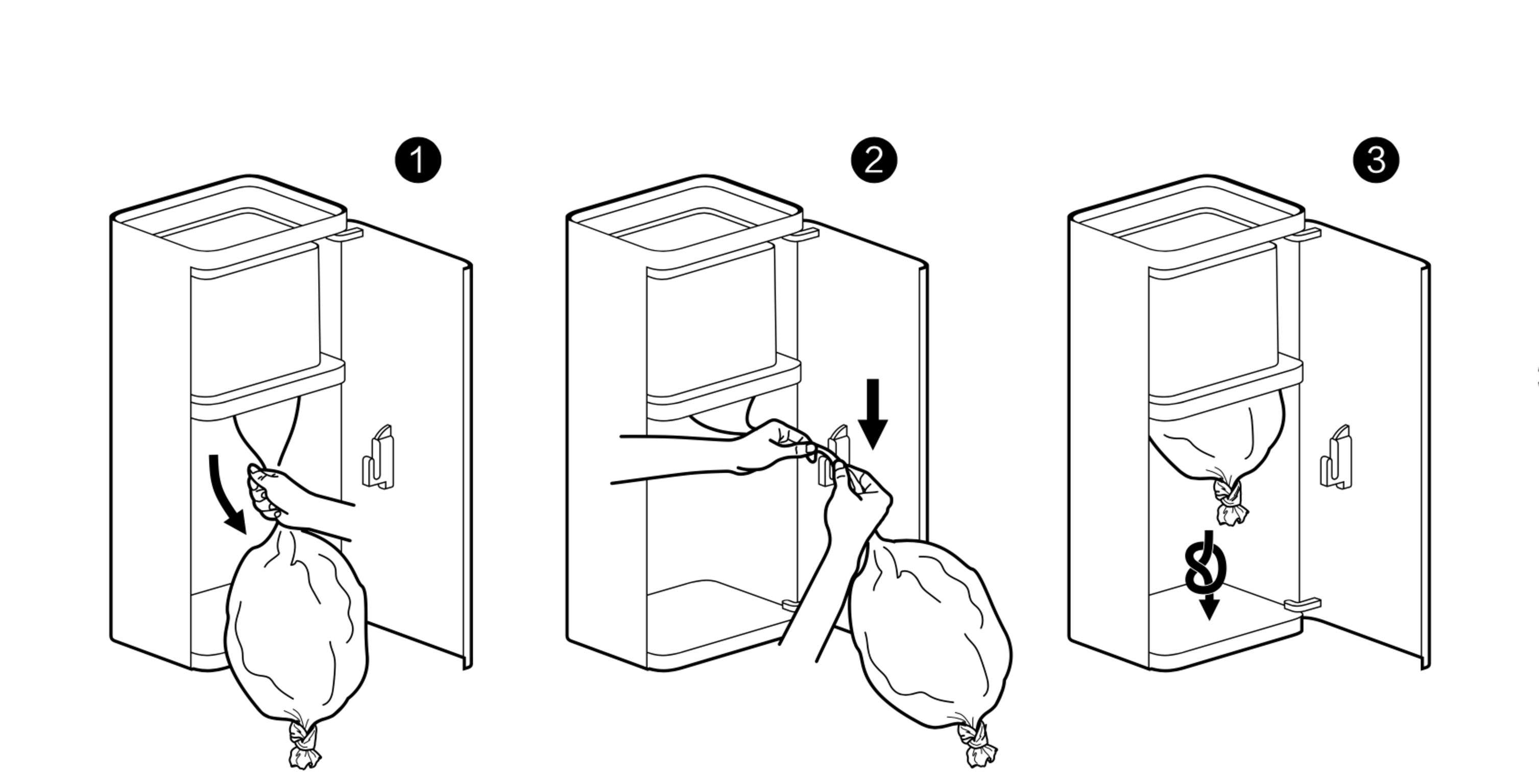 1

2

3