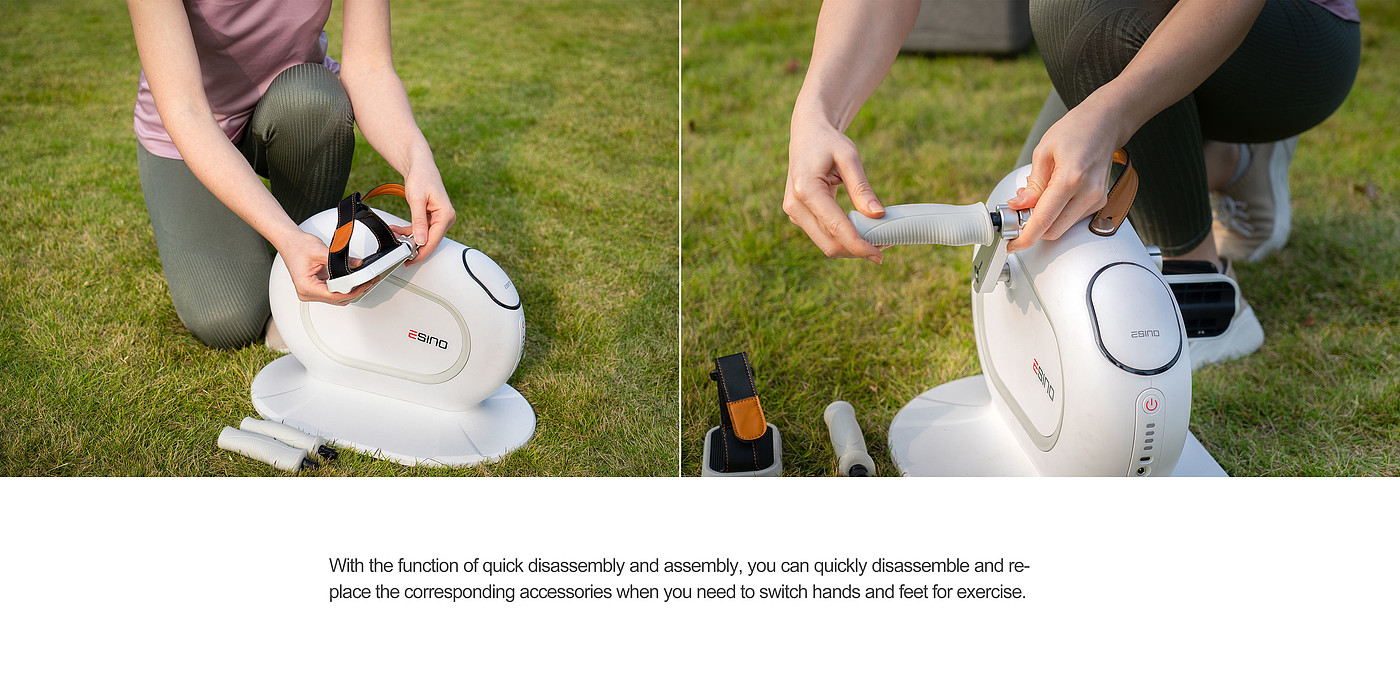 ESINO

ESINO

ESINO

With the function of quick disassembly and assembly, you can quickly disassemble and replace the corresponding accessories when you need to switch hands and feet for exercise.