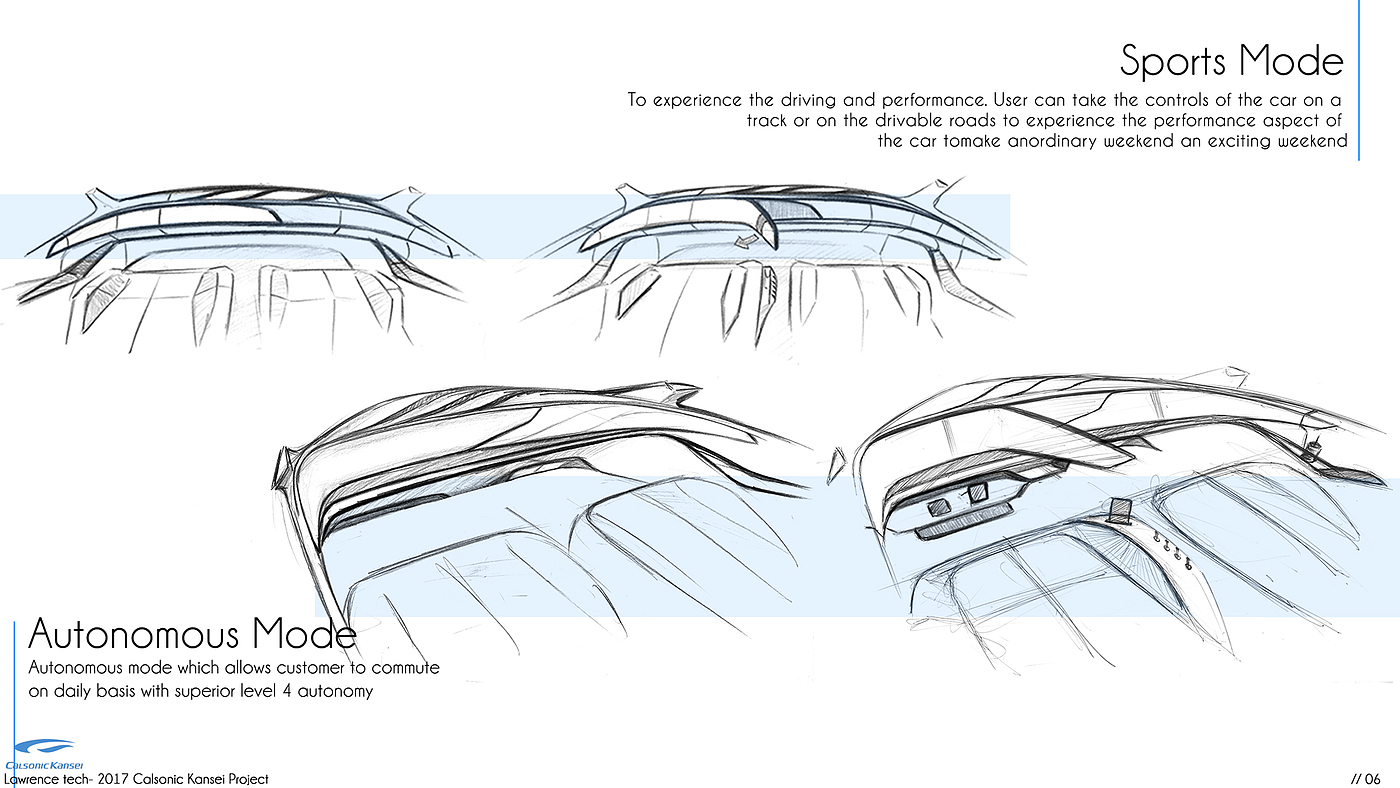 Sports Mode
To experience the driving and performance. User can take the controls of the car on a track or on the drivable roads to experience the performance aspect of the car tomake anordinary weekend an exciting weekend

Autonomous Mode
Autonomous mode which allows customer to commute on daily basis with superior level 4 autonomy

Calsonic Kansei
Lawrence tech- 2017 Calsonic Kansei Project
// 06