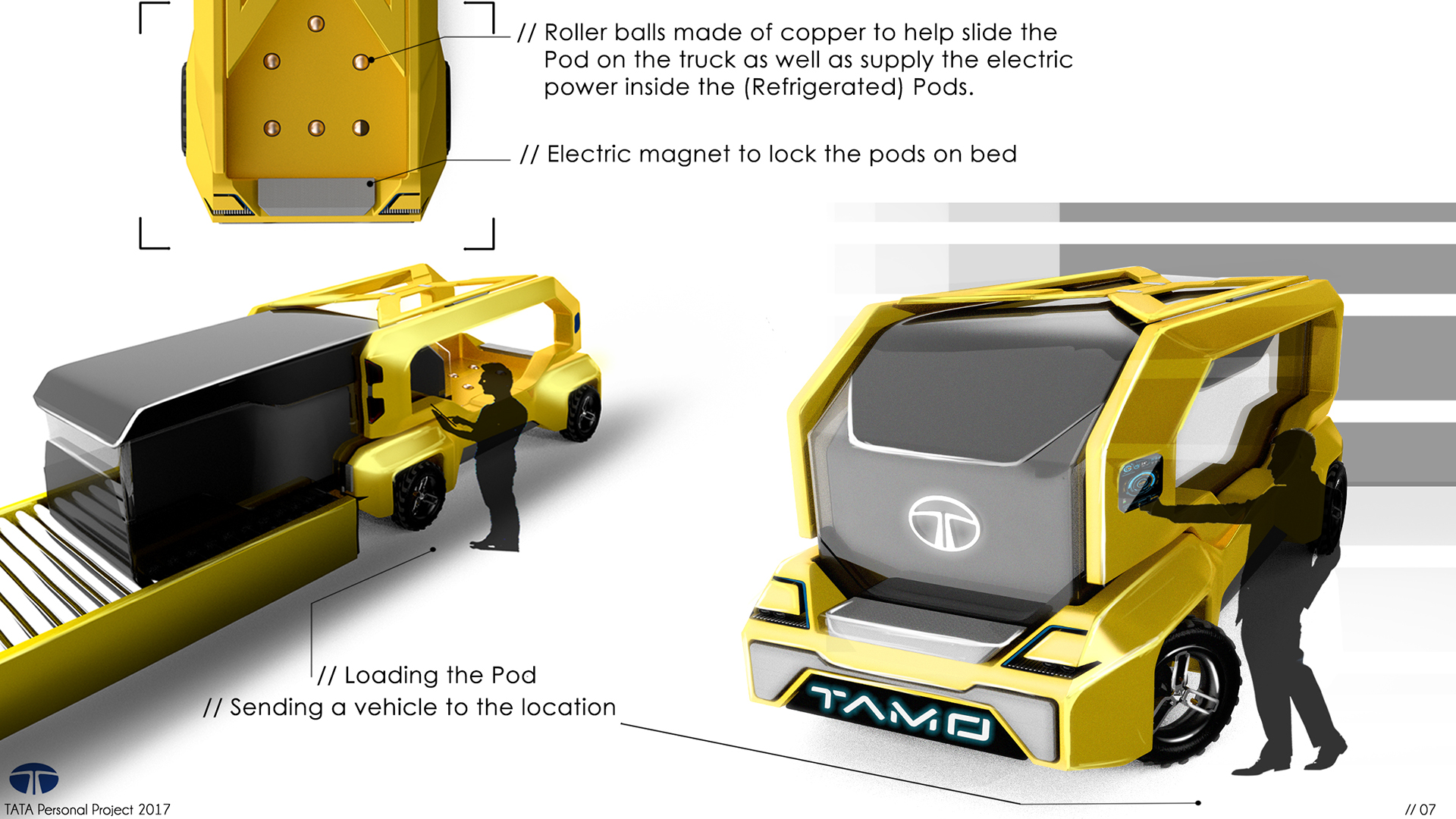 // Roller balls made of copper to help slide the Pod on the truck as well as supply the electric power inside the (Refrigerated) Pods.

// Electric magnet to lock the pods on bed

// Loading the Pod
// Sending a vehicle to the location

TAMO

TATA Personal Project 2017

// 07