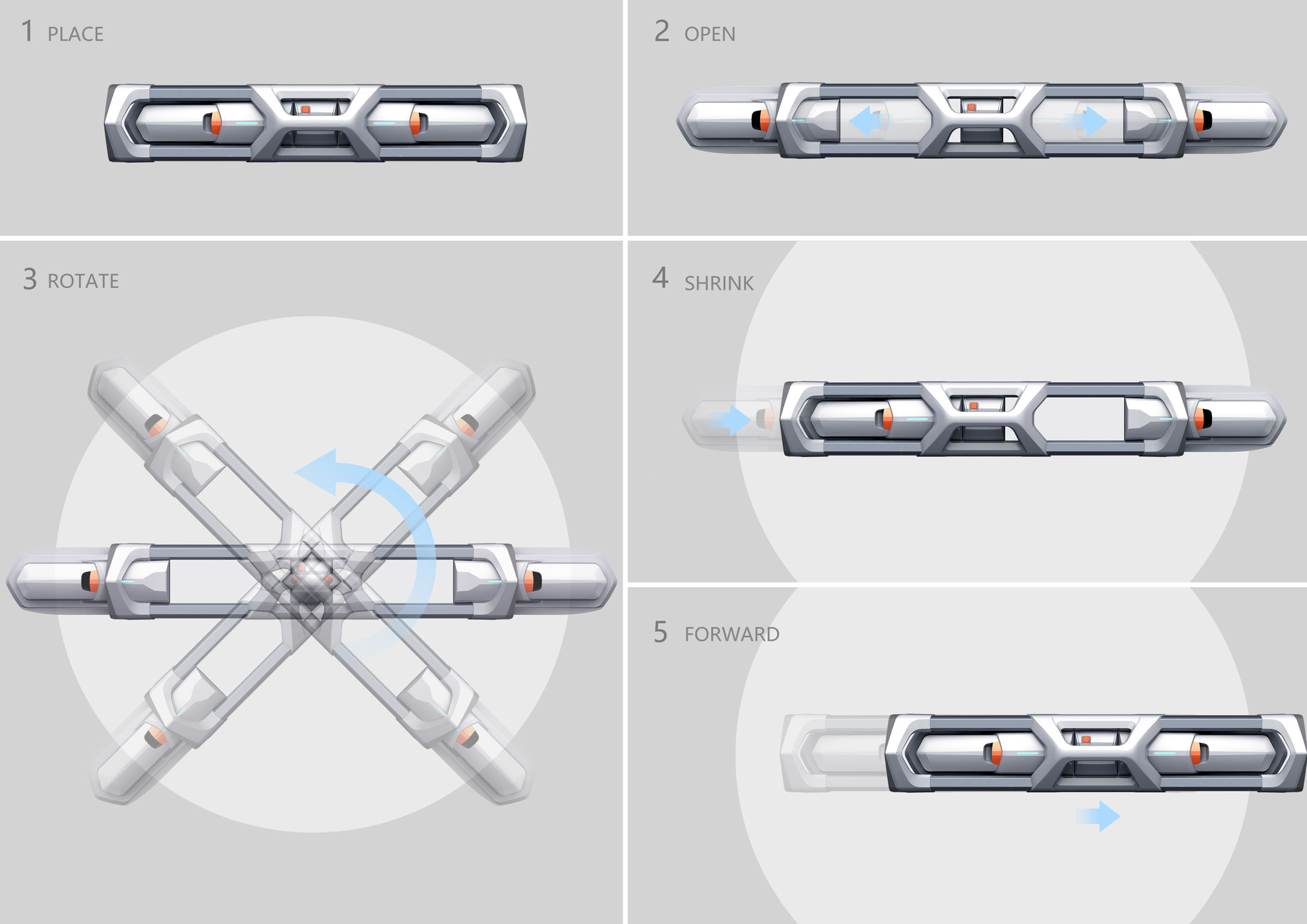 1 PLACE

2 OPEN

3 ROTATE

4 SHRINK

5 FORWARD