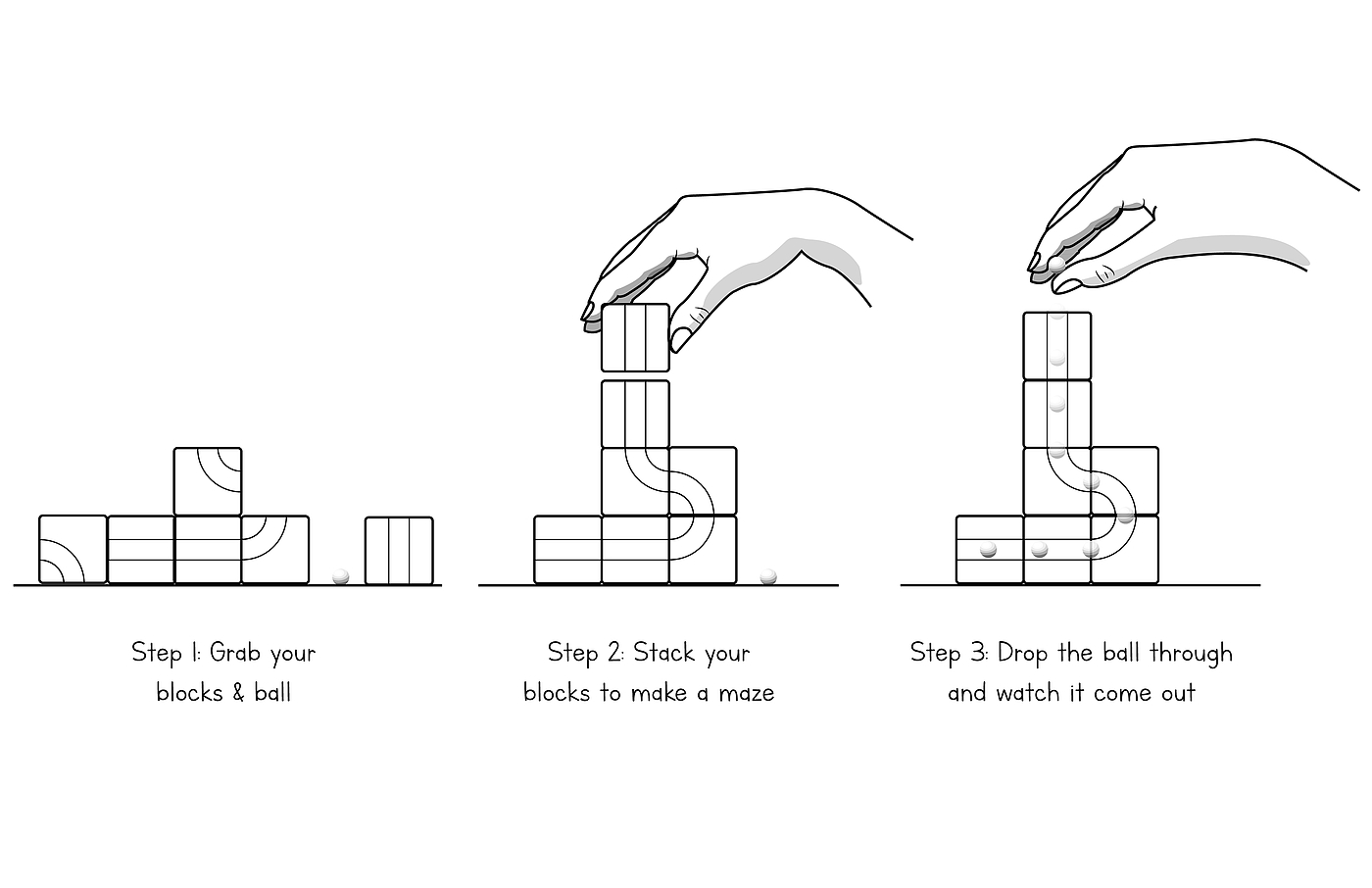 Step 1: Grab your blocks & ball

Step 2: Stack your blocks to make a maze

Step 3: Drop the ball through and watch it come out