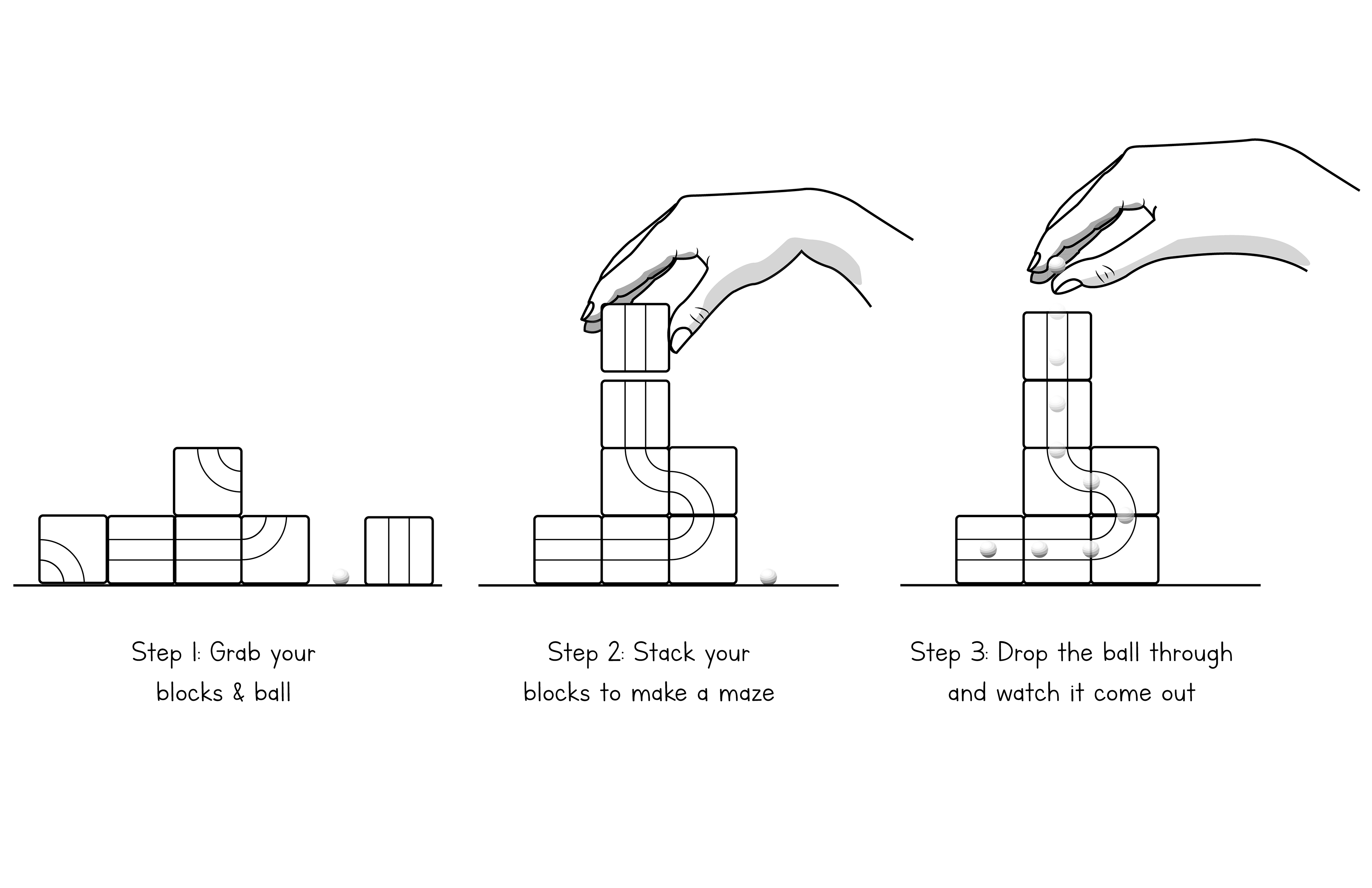 Step 1: Grab your blocks & ball

Step 2: Stack your blocks to make a maze

Step 3: Drop the ball through and watch it come out