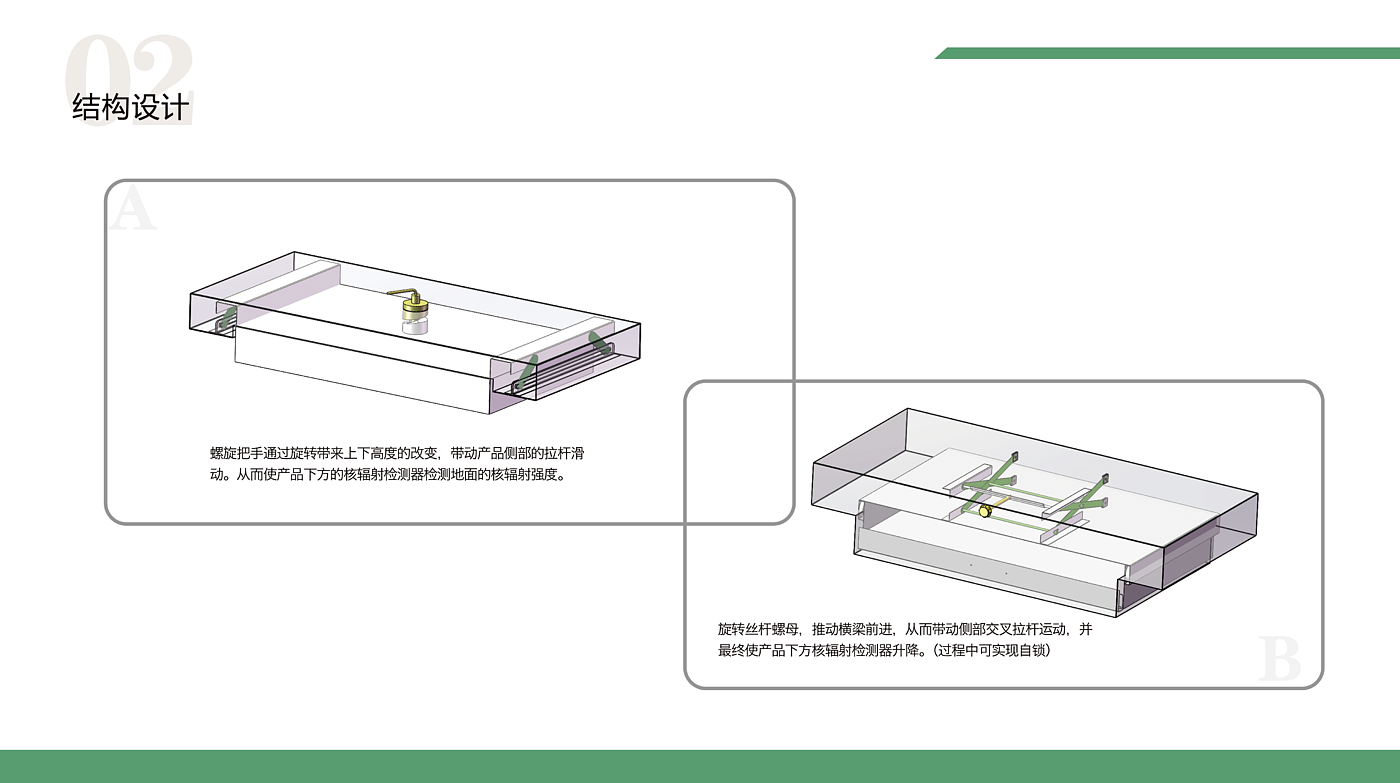 02
结构设计

A

螺旋把手通过旋转带来上下高度的改变，带动产品侧部的拉杆滑动。从而使产品下方的核辐射检测器检测地面的核辐射强度。

旋转丝杆螺母，推动横梁前进，从而带动侧部交叉拉杆运动，并最终使产品下方核辐射检测器升降。（过程中可实现自锁）

B