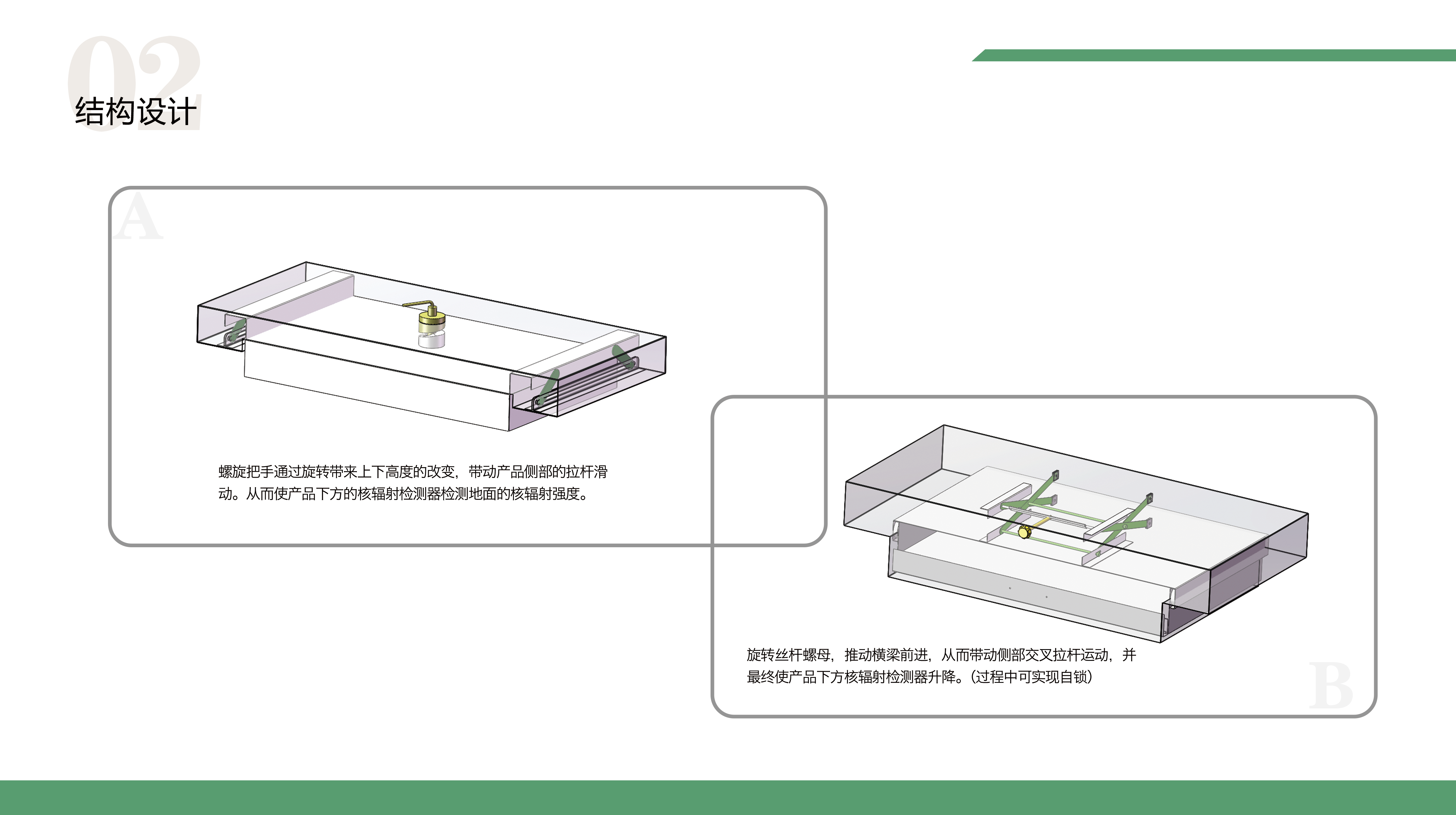 02
结构设计

A

螺旋把手通过旋转带来上下高度的改变，带动产品侧部的拉杆滑动。从而使产品下方的核辐射检测器检测地面的核辐射强度。

旋转丝杆螺母，推动横梁前进，从而带动侧部交叉拉杆运动，并最终使产品下方核辐射检测器升降。（过程中可实现自锁）

B