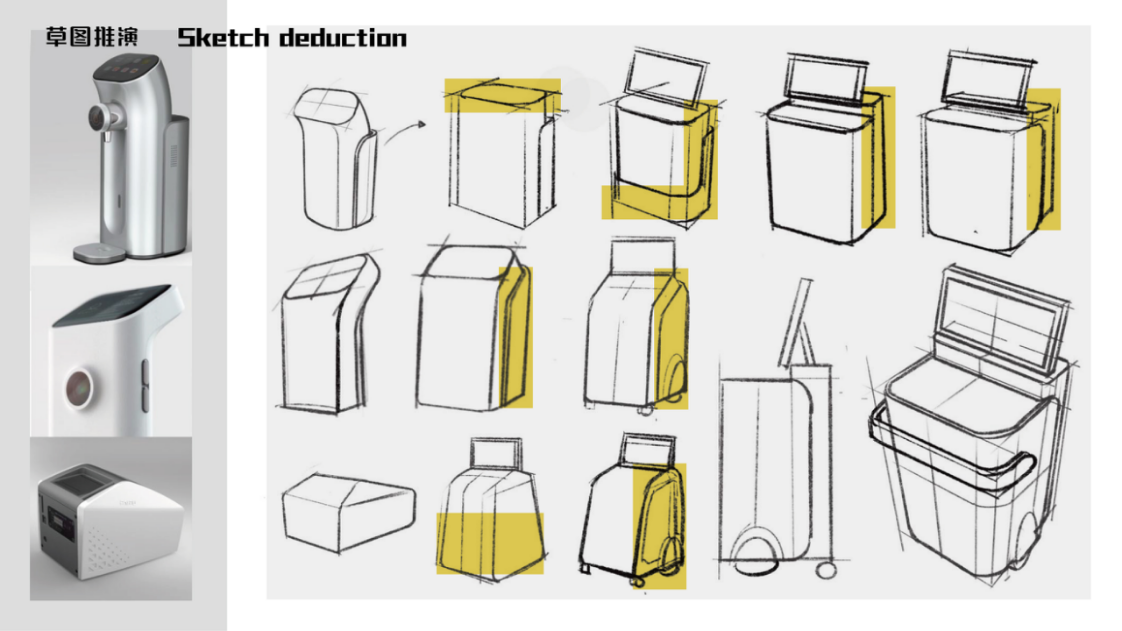 草图推演 Sketch deduction