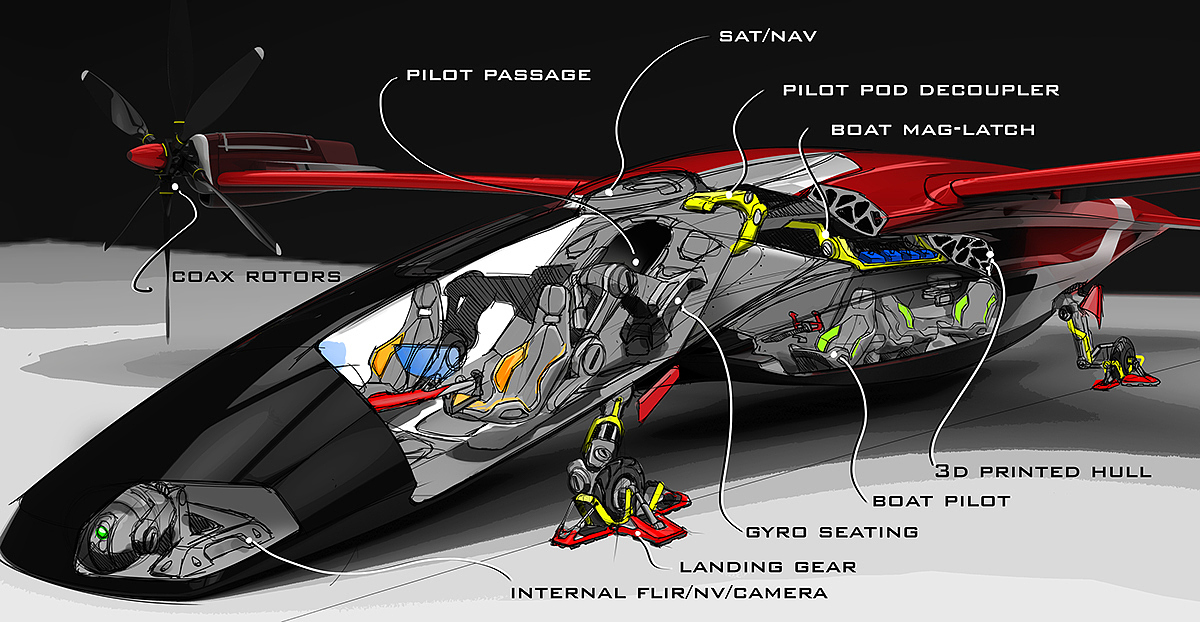 SAT/NAV

PILOT PASSAGE

PILOT POD DECOUPLER

BOAT MAG-LATCH

COAX ROTORS

3D PRINTED HULL

BOAT PILOT

GYRO SEATING

LANDING GEAR

INTERNAL FLIR/NV/CAMERA