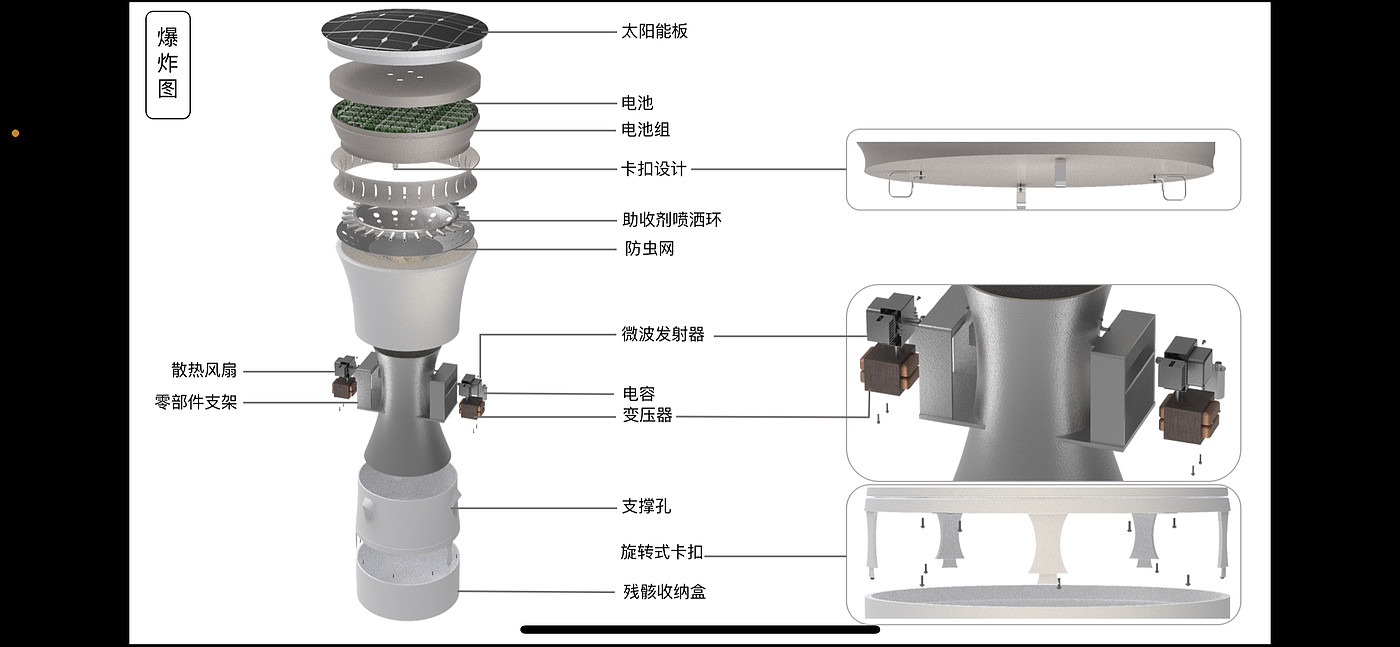 爆炸图

太阳能板
电池
电池组
卡扣设计
助收剂喷洒环
防虫网
微波发射器
散热风扇
零部件支架
电容
变压器
支撑孔
旋转式卡扣
残骸收纳盒