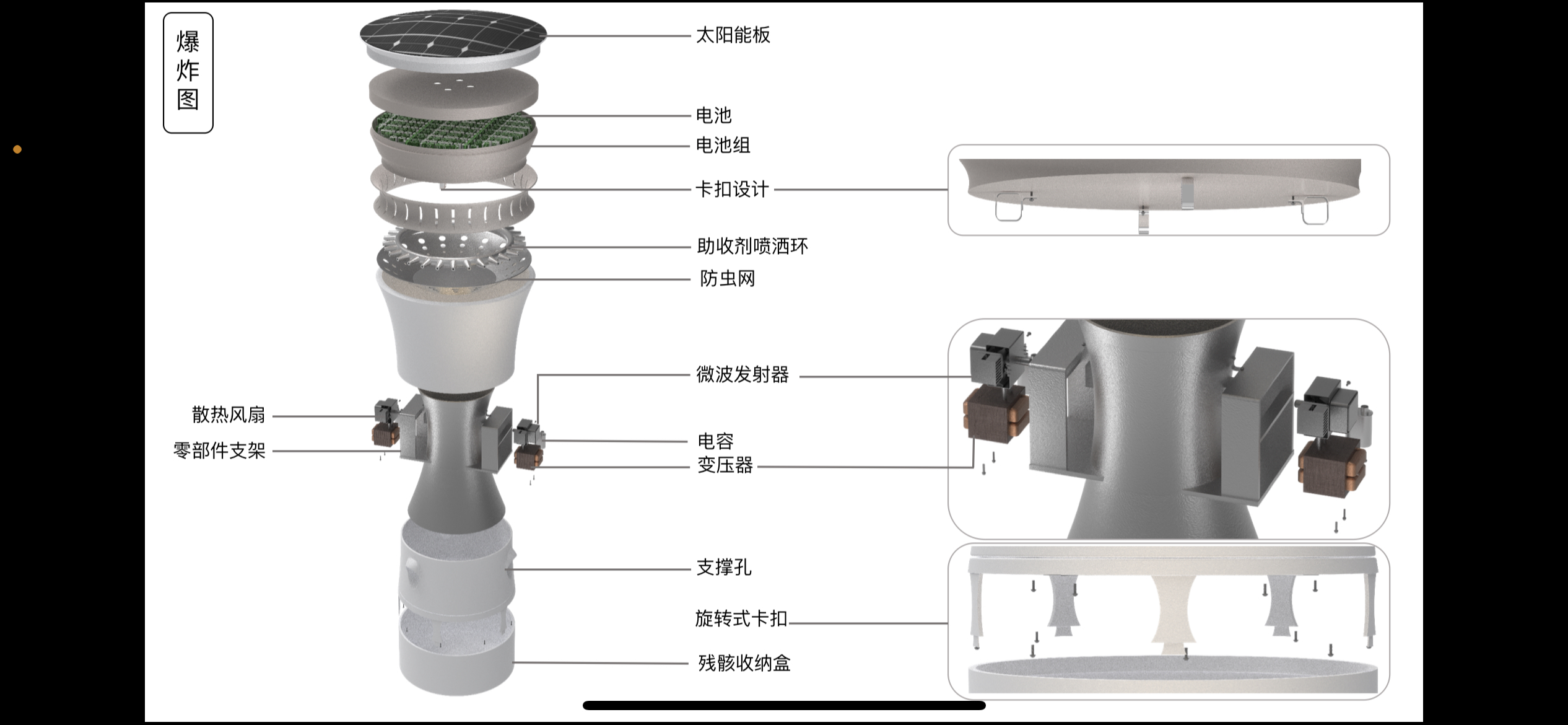 爆炸图

太阳能板

电池

电池组

卡扣设计

助收剂喷洒环

防虫网

微波发射器

散热风扇

零部件支架

电容

变压器

支撑孔

旋转式卡扣

残骸收纳盒