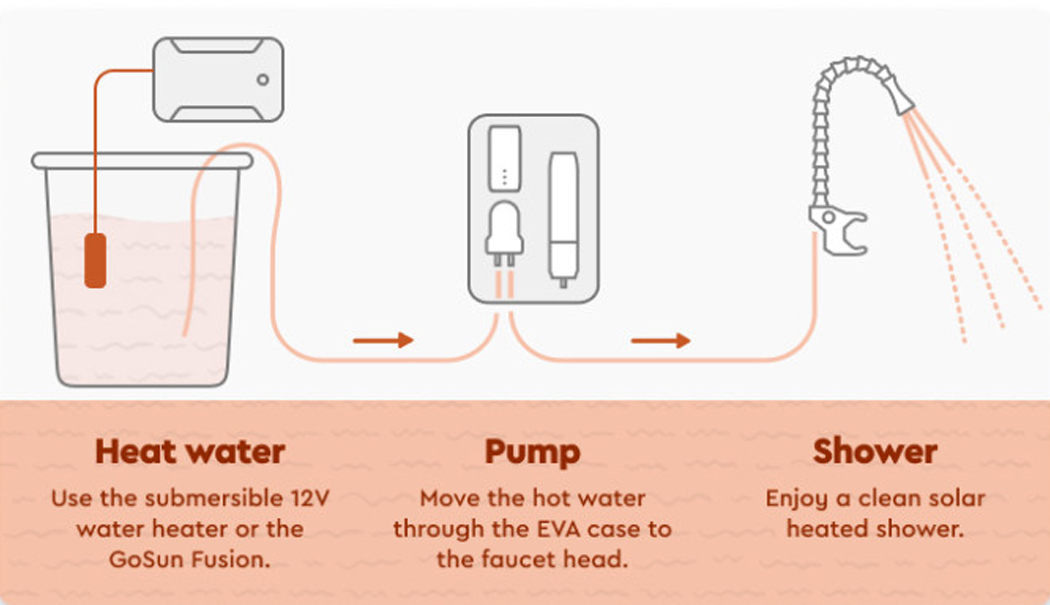 Heat water
Use the submersible 12V water heater or the GoSun Fusion.

Pump
Move the hot water through the EVA case to the faucet head.

Shower
Enjoy a clean solar heated shower.