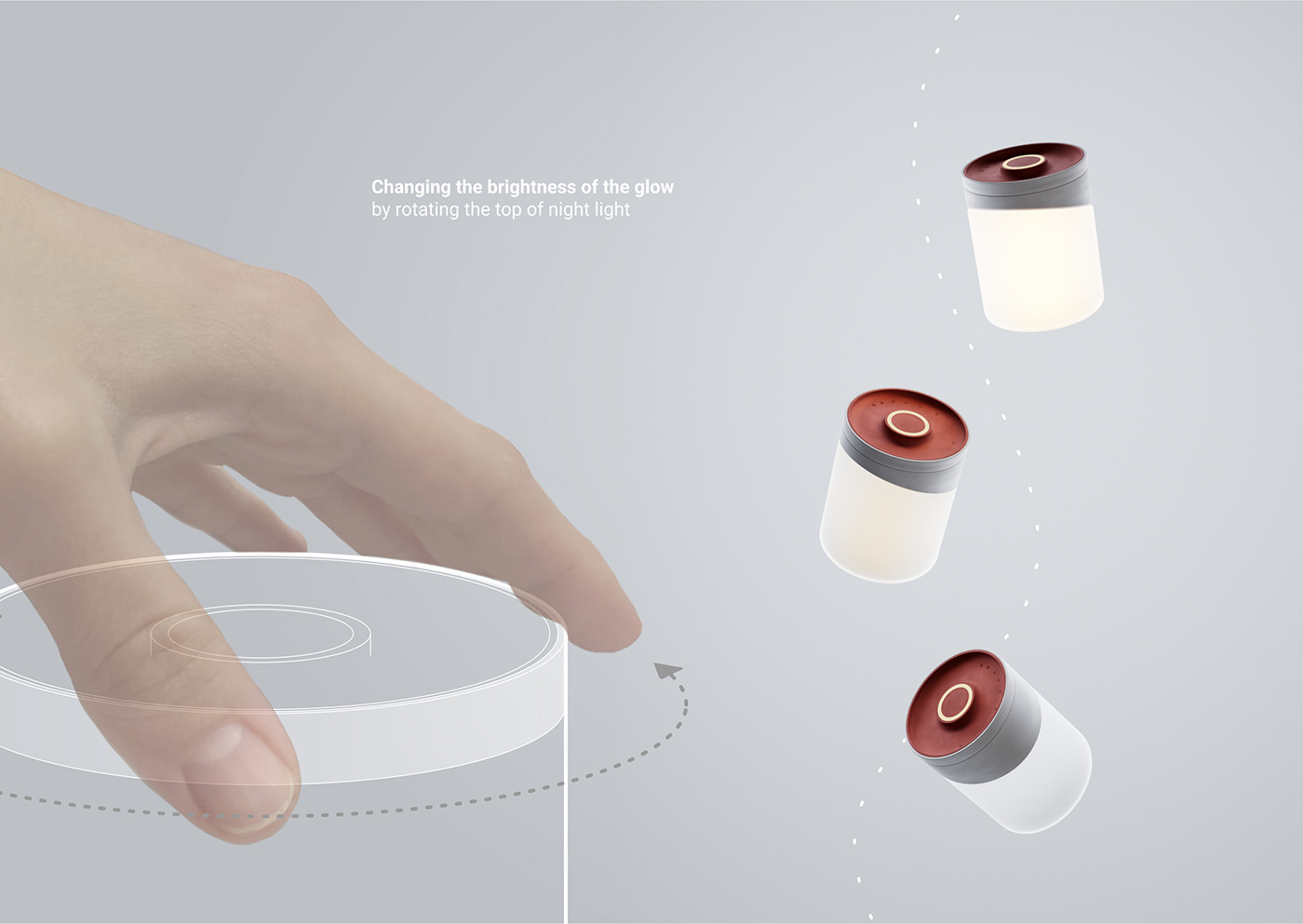 Changing the brightness of the glow
by rotating the top of night light