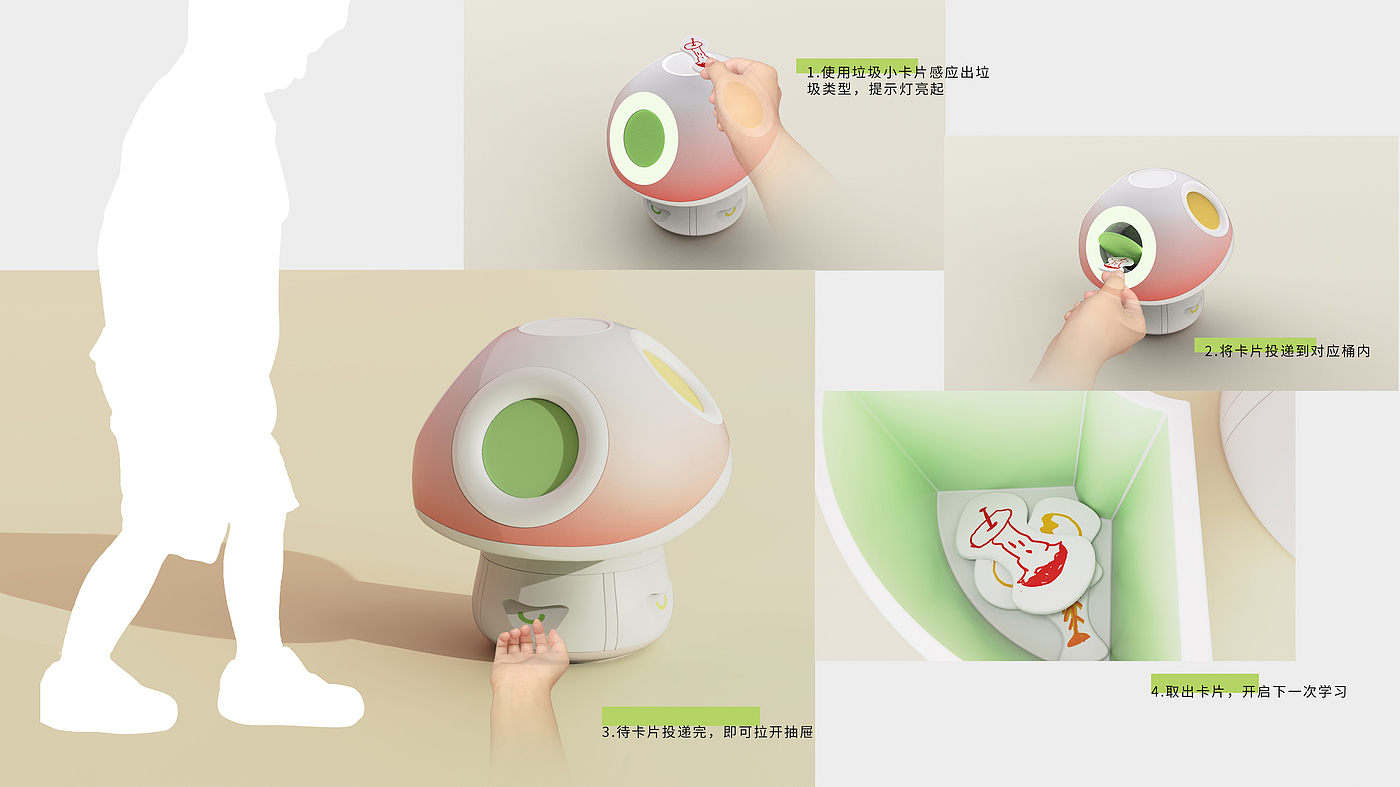 1.使用垃圾小卡片感应出垃圾类型，提示灯亮起

2.将卡片投递到对应桶内

3.待卡片投递完，即可拉开抽屉

4.取出卡片，开启下一次学习