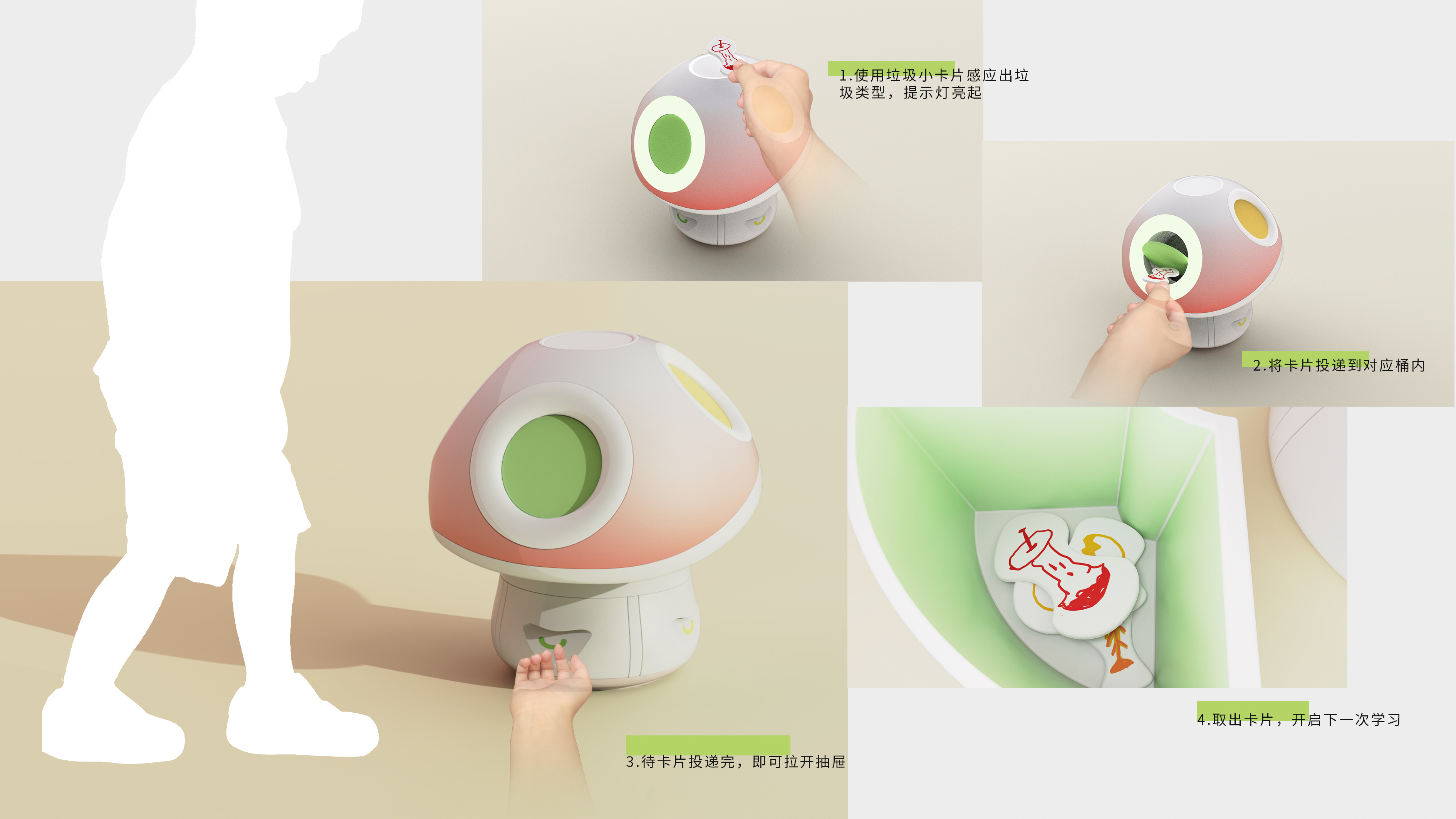 1.使用垃圾小卡片感应出垃圾类型，提示灯亮起

2.将卡片投递到对应桶内

3.待卡片投递完，即可拉开抽屉

4.取出卡片，开启下一次学习