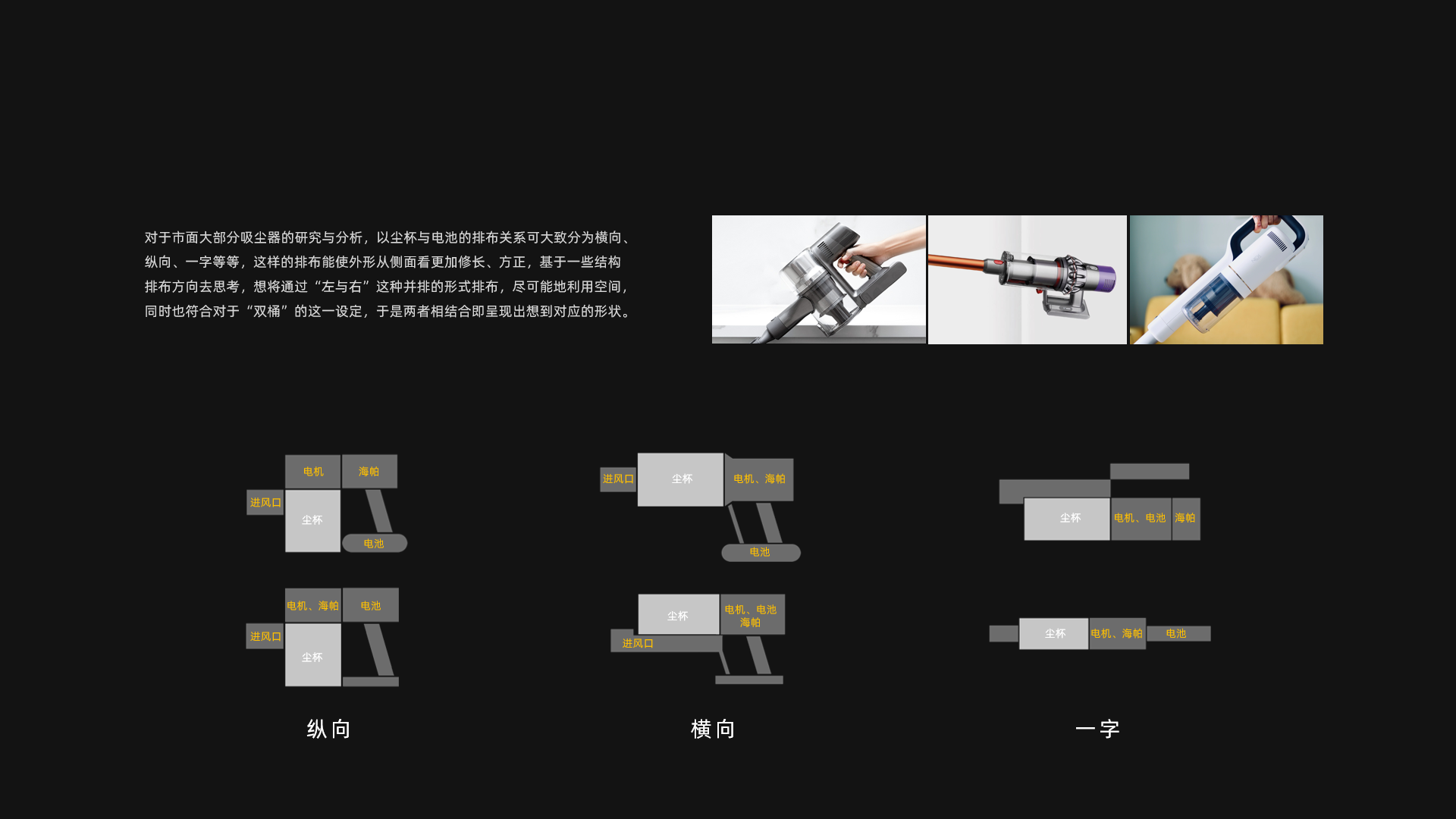 对于市面大部分吸尘器的研究与分析，以尘杯与电池的排布关系可大致分为横向、纵向、一字等等，这样的排布能使外形从侧面看更加修长、方正，基于一些结构排布方向去思考，想将通过“左与右”这种并排的形式排布，尽可能地利用空间，同时也符合对于“双桶”的这一设定，于是两者相结合即呈现出想到对应的形状。

电机
海帕
进风口
尘杯
电池

电机、海帕
电池
进风口
尘杯

纵向

进风口
尘杯
电机、海帕
电池

尘杯
电机、电池
海帕
进风口

横向

尘杯
电机、电池
海帕

尘杯
电机、海帕
电池

一字