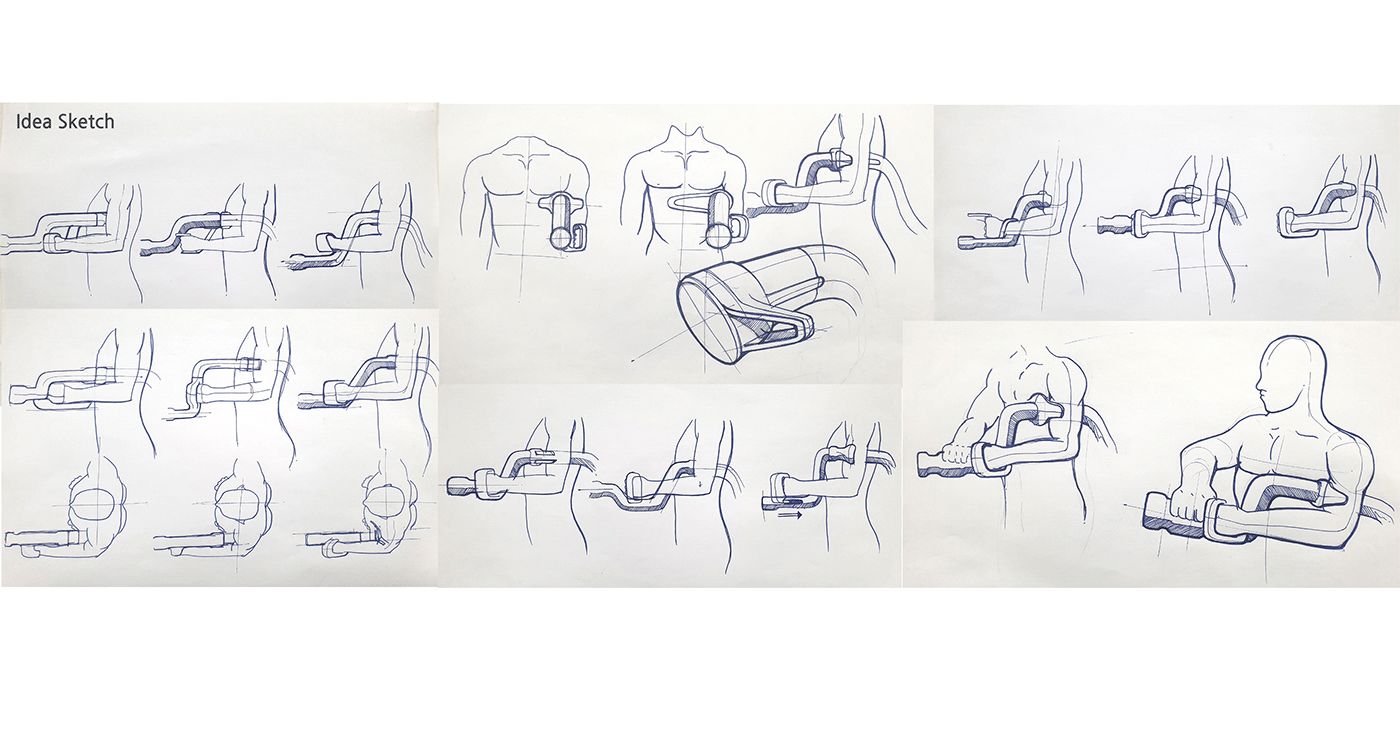 Idea Sketch