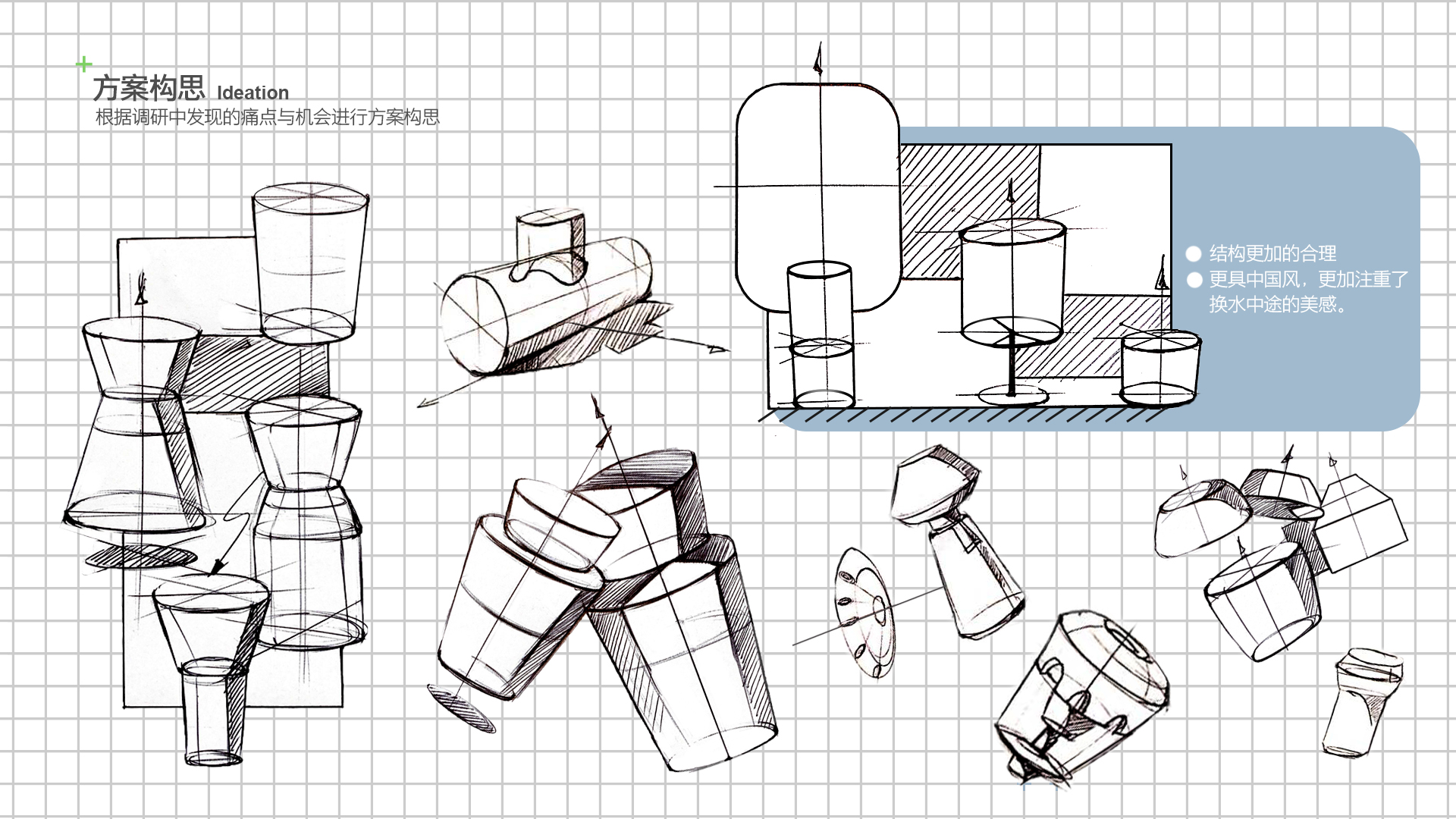 方案构思 Ideation
根据调研中发现的痛点与机会进行方案构思

结构更加的合理
更具中国风，更加注重了换水中途的美感。