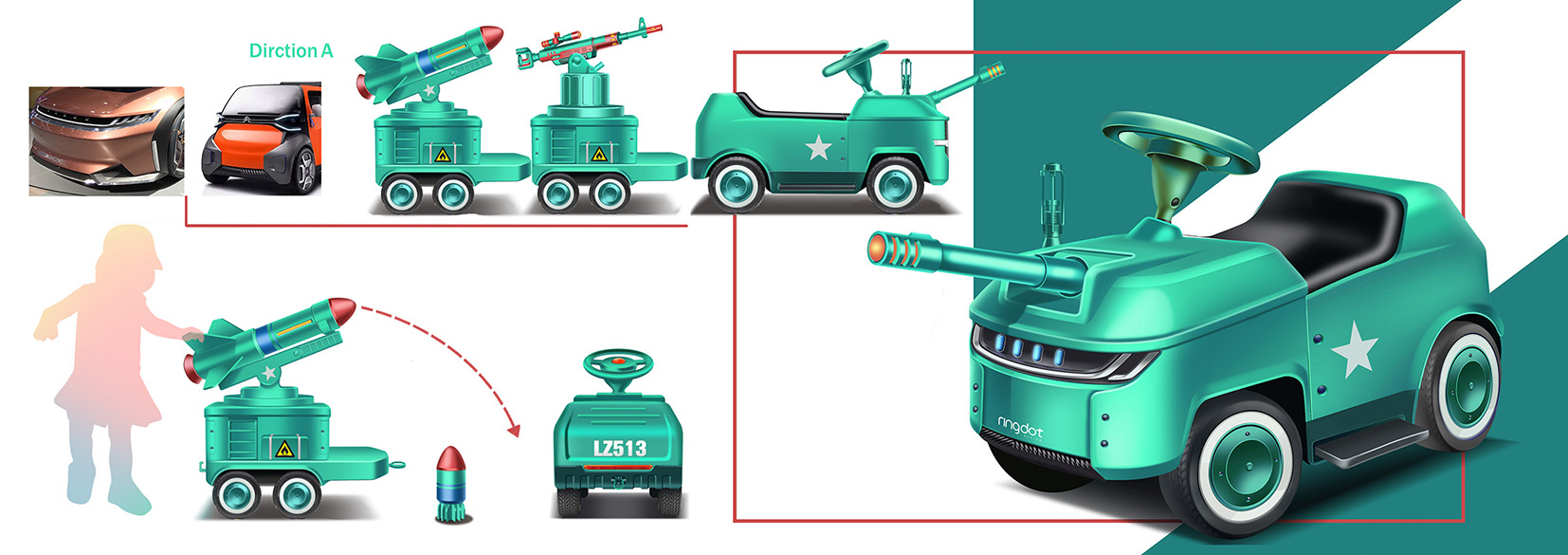 Dirction A

LZ513

ringdot