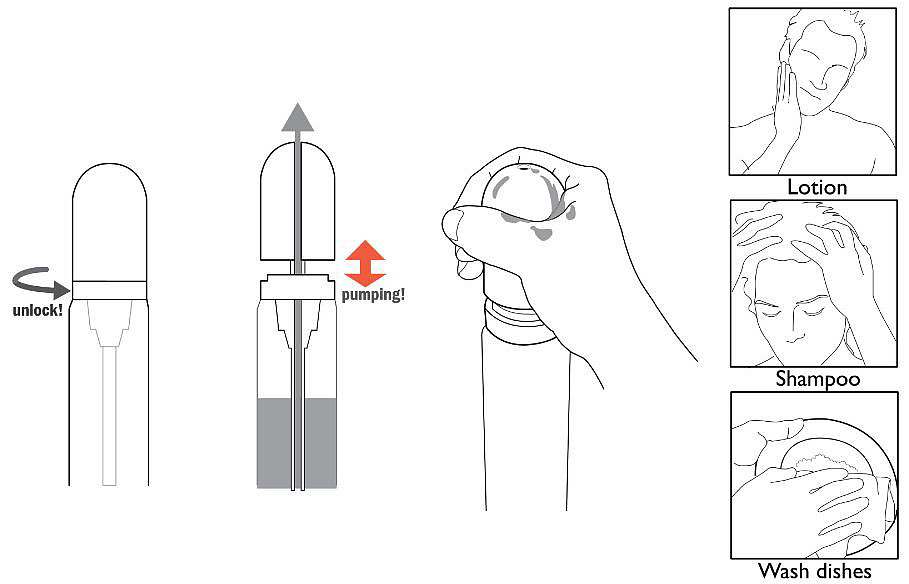 unlock!

pumping!

Lotion

Shampoo

Wash dishes